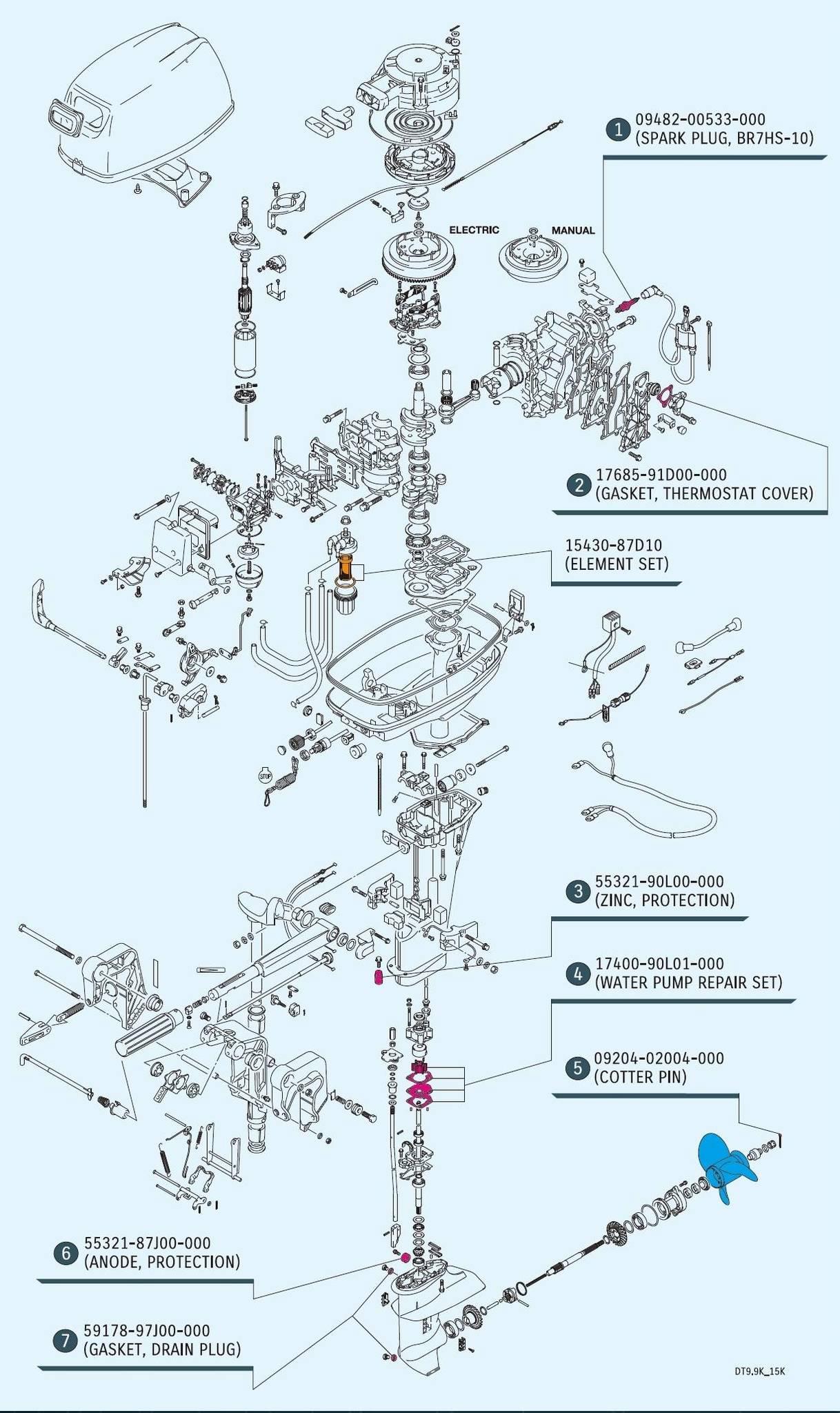 1 09482-00533-000
(SPARK PLUG, BR7HS-10)

ELECTRIC

MANUAL

2 17685-91D00-000
(GASKET, THERMOSTAT COVER)

15430-87D10
(ELEMENT SET)

STOP

3 55321-90L00-000
(ZINC, PROTECTION)

4 17400-90L01-000
(WATER PUMP REPAIR SET)

5 09204-02004-000
(COTTER PIN)

6 55321-87J00-000
(ANODE, PROTECTION)

7 59178-97J00-000
(GASKET, DRAIN PLUG)

DT9,9K_15K