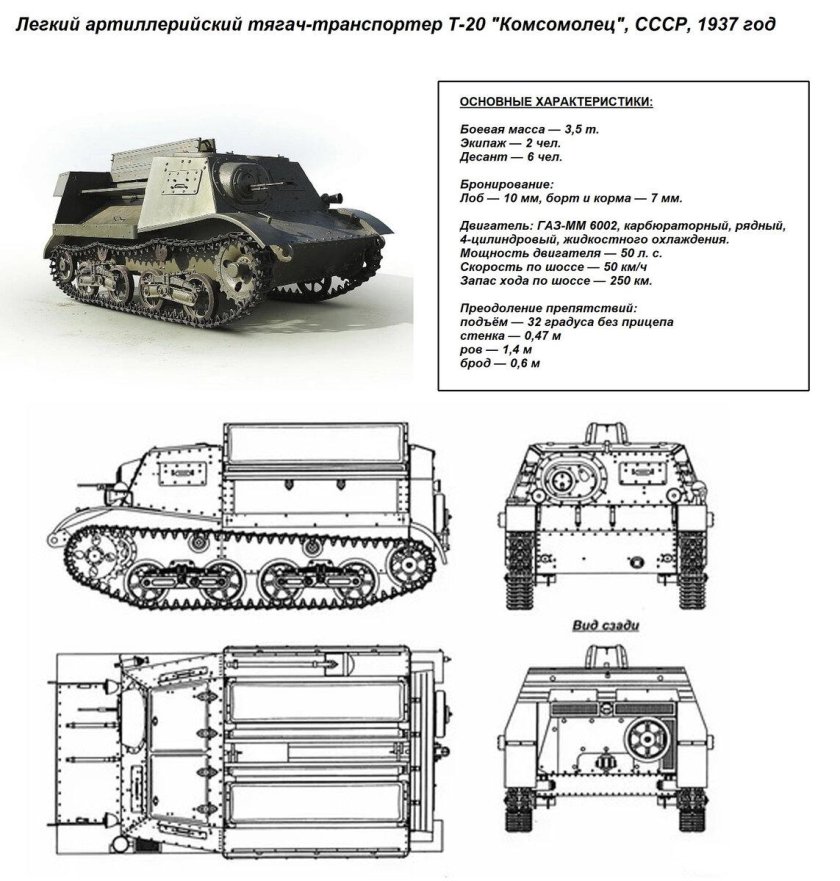 Легкий артиллерийский тягач-транспортер Т-20 "Комсомолец", СССР, 1937 год

ОСНОВНЫЕ ХАРАКТЕРИСТИКИ:

Боевая масса — 3,5 т.
Экипаж — 2 чел.
Десант — 6 чел.

Бронирование:
Лоб — 10 мм, борт и корма — 7 мм.

Двигатель: ГАЗ-ММ 6002, карбюраторный, рядный, 4-цилиндровый, жидкостного охлаждения.
Мощность двигателя — 50 л. с.
Скорость по шоссе — 50 км/ч
Запас хода по шоссе — 250 км.

Преодоление препятствий:
подъём — 32 градуса без прицепа
стенка — 0,47 м
ров — 1,4 м
брод — 0,6 м

Вид сзади