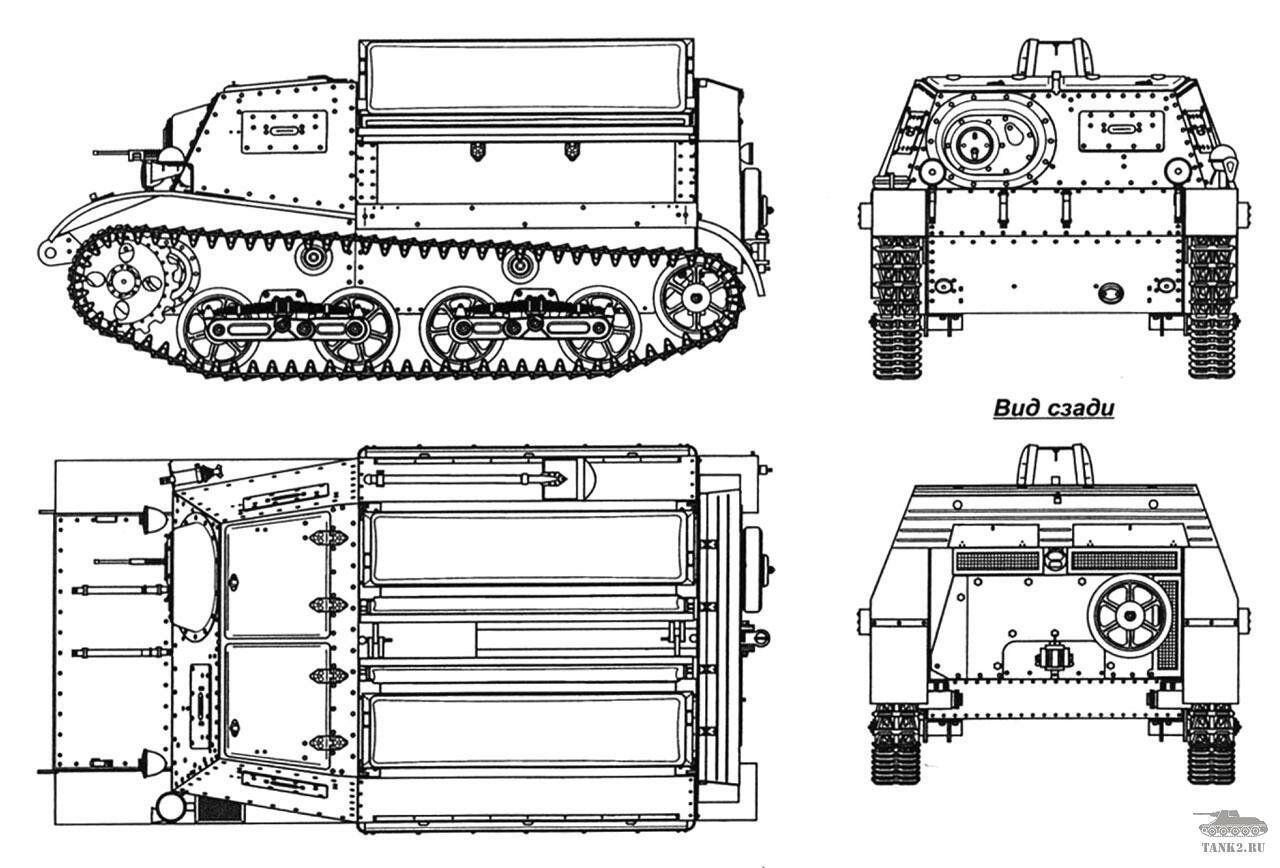 Вид сзади

TANK2.RU