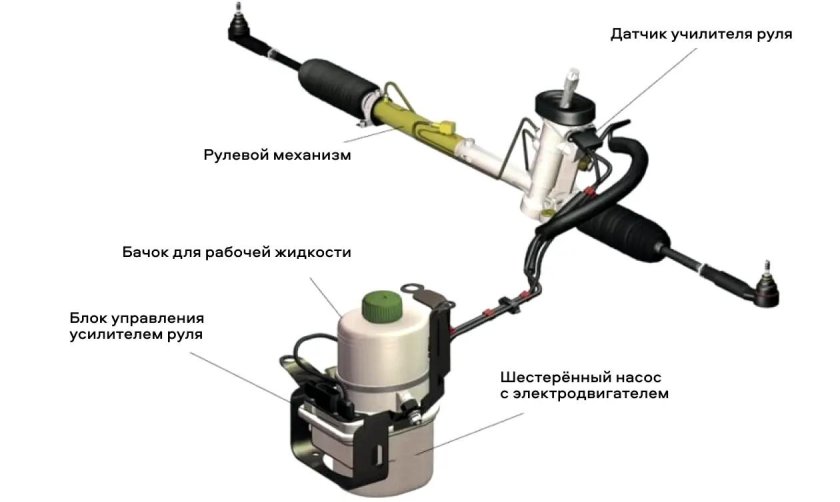 Датчик училителя руля

Рулевой механизм

Бачок для рабочей жидкости

Блок управления усилителем руля

Шестерённый насос с электродвигателем