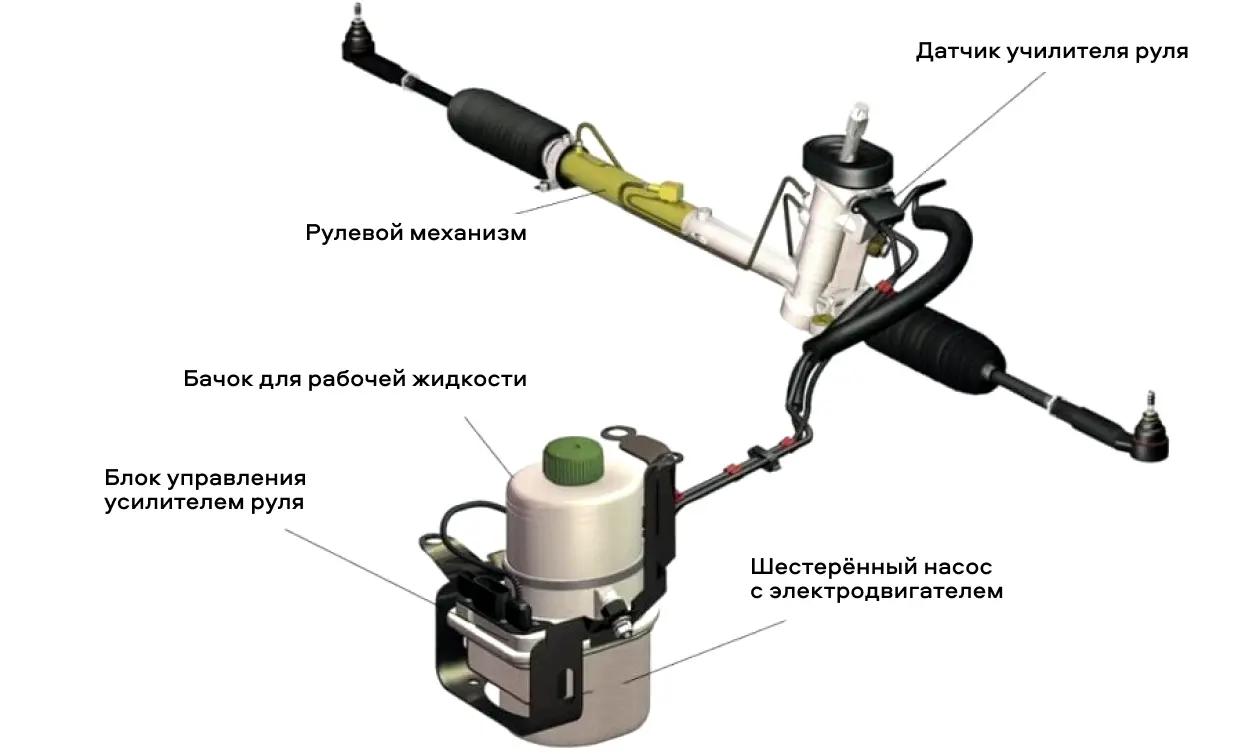 Датчик училителя руля

Рулевой механизм

Бачок для рабочей жидкости

Блок управления усилителем руля

Шестерённый насос с электродвигателем