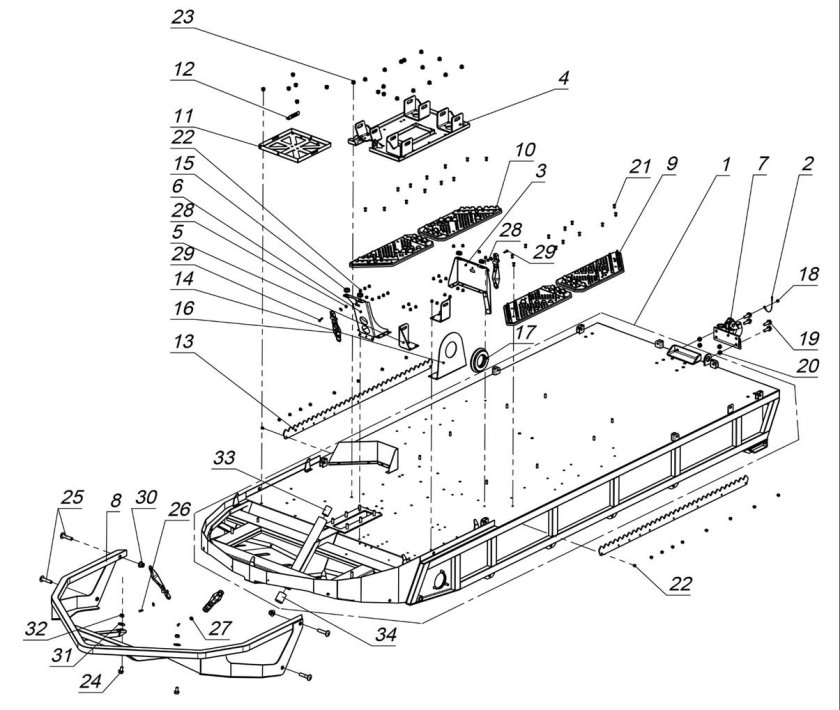 23
12
4
11
22
15
6
28
5
29
14
16
13
10
3
21
9
1
7
2
28
29
18
19
20
17
33
25
8
30
26
32
31
24
27
34
22