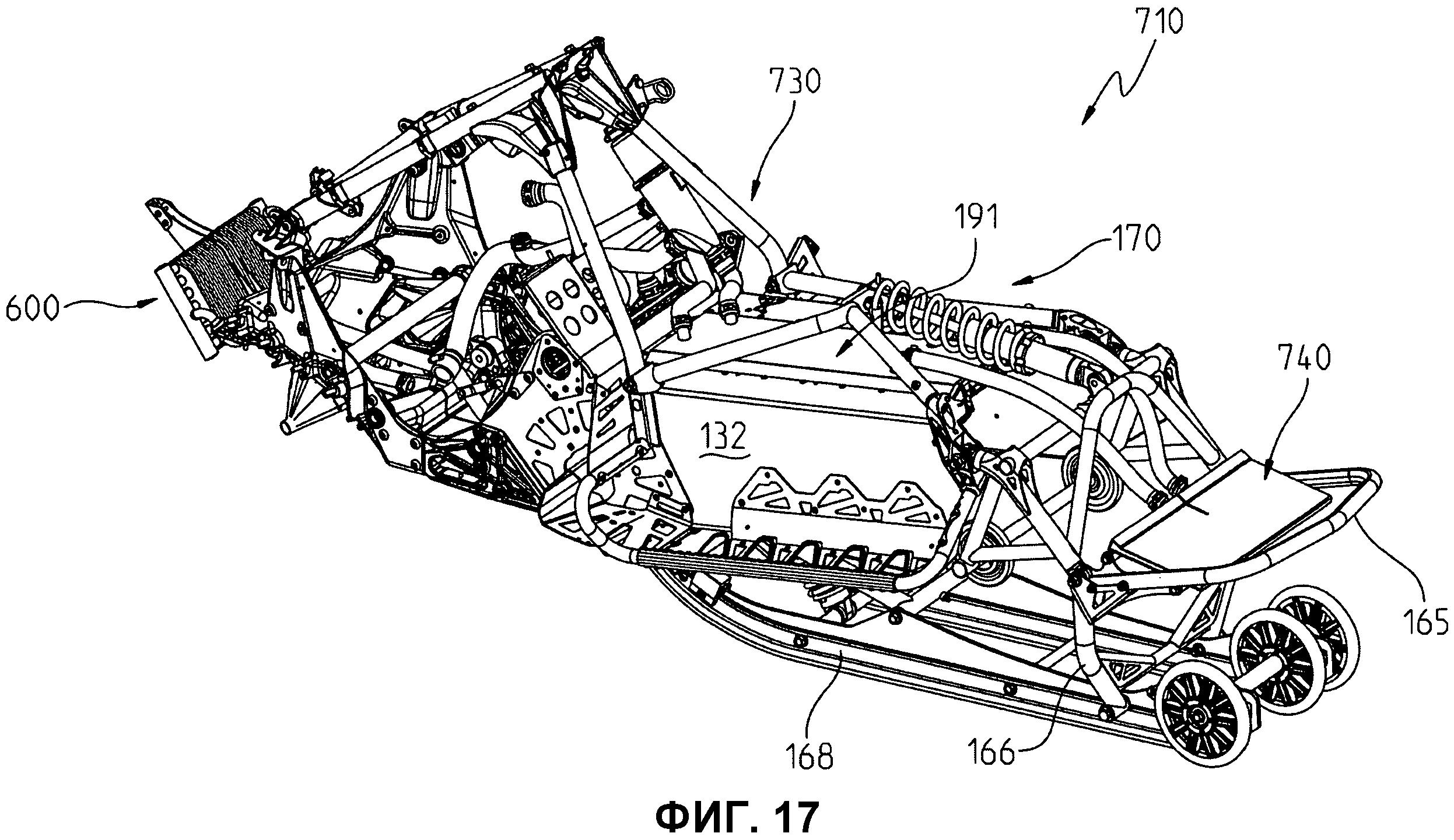 710
730
191
170
600
740
132
165
168
166
ФИГ. 17