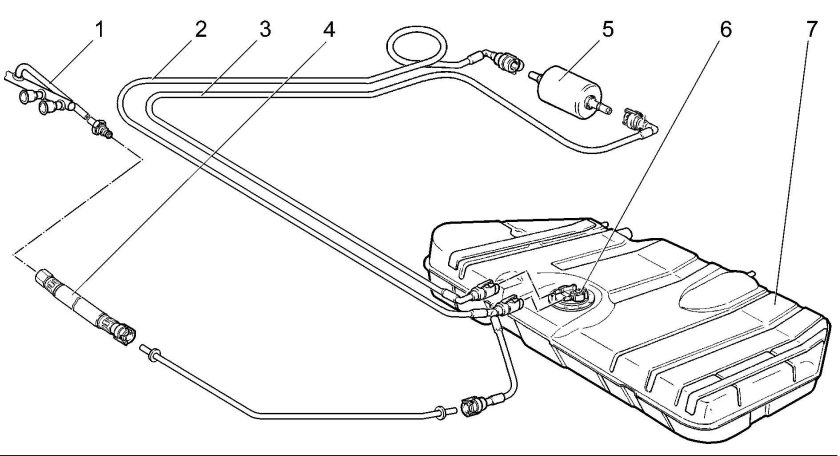 1 2 3 4 5 6 7