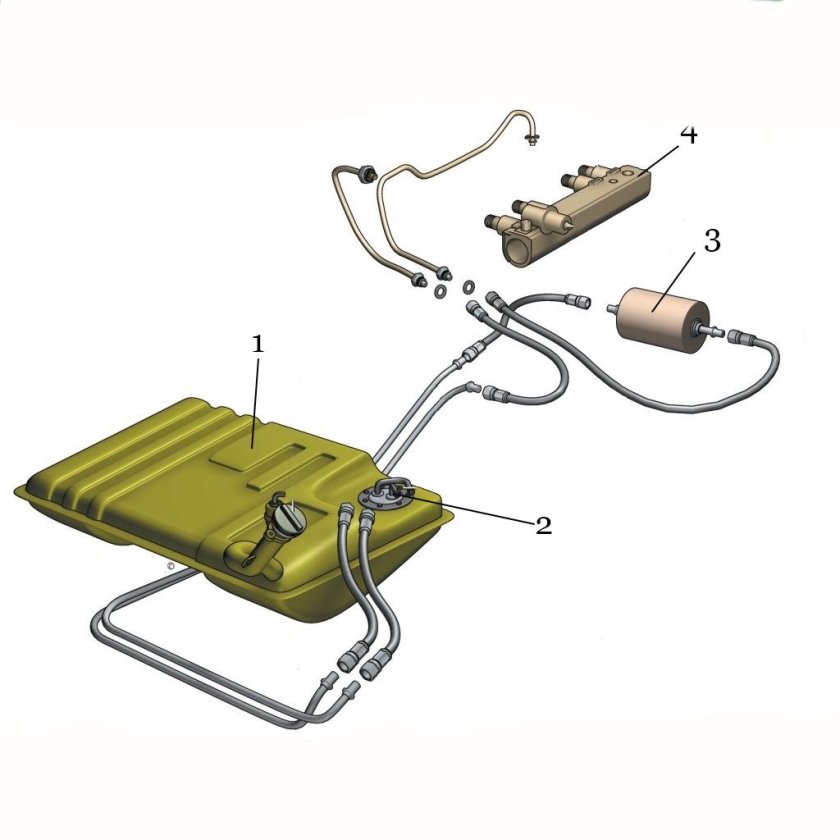 4
3
1
2