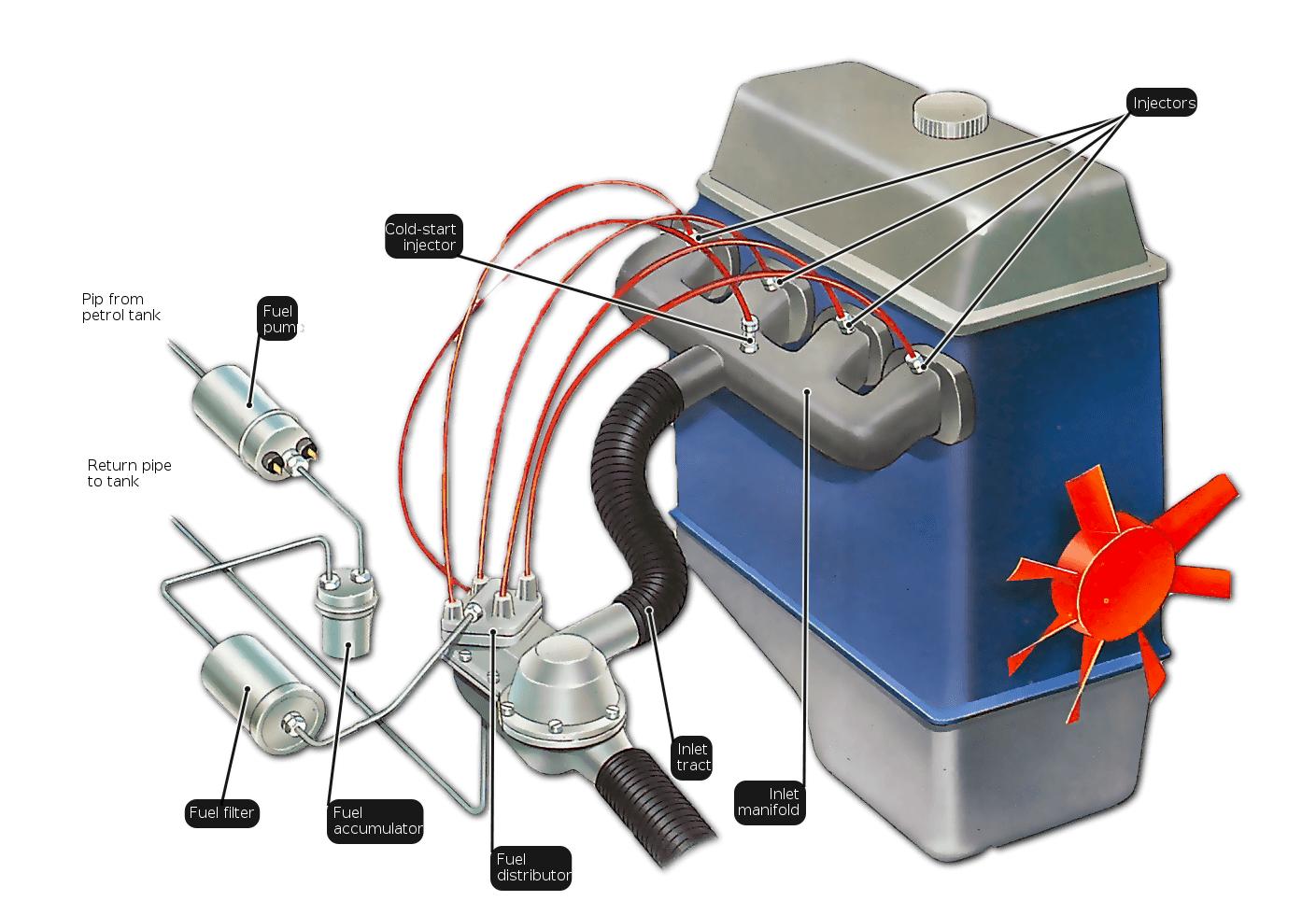 Injectors

Cold-start injector

Pip from petrol tank

Fuel pump

Return pipe to tank

Inlet tract

Inlet manifold

Fuel filter

Fuel accumulator

Fuel distributor