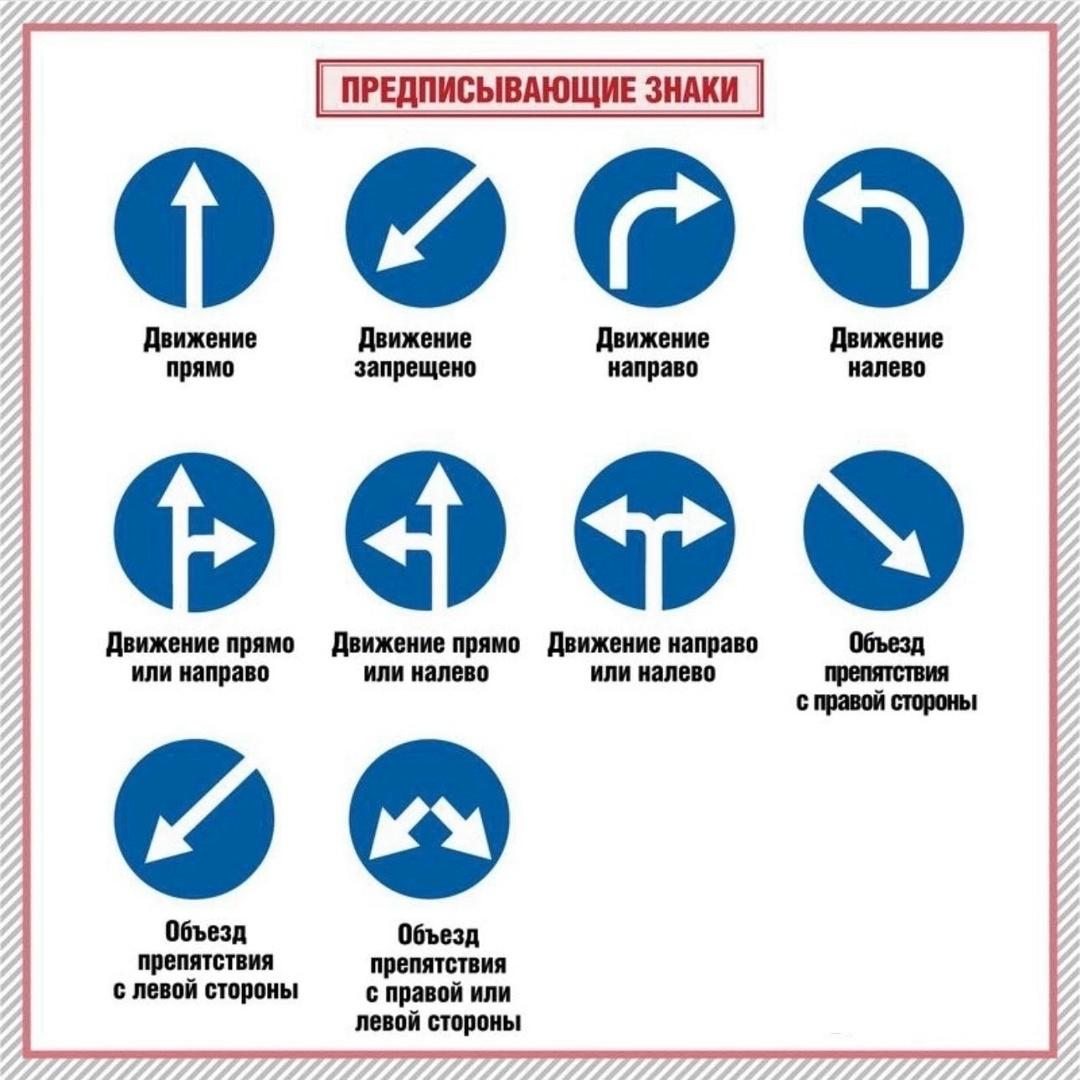 ПРЕДПИСЫВАЮЩИЕ ЗНАКИ

Движение прямо

Движение запрещено

Движение направо

Движение налево

Движение прямо или направо

Движение прямо или налево

Движение направо или налево

Объезд препятствия с правой стороны

Объезд препятствия с левой стороны

Объезд препятствия с правой или левой стороны