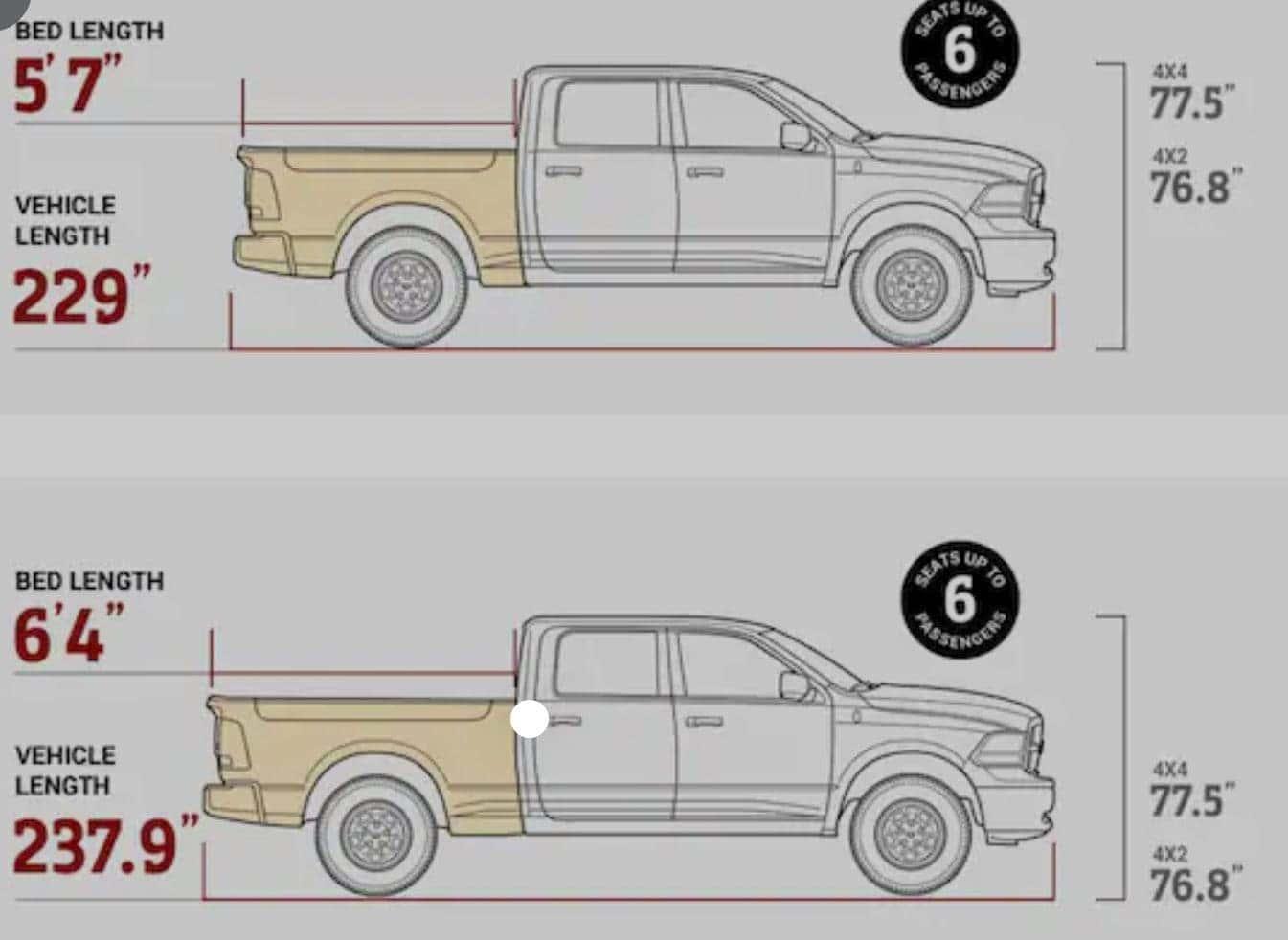 BED LENGTH
5'7"

VEHICLE LENGTH
229"

SEATS UP TO 6 PASSENGERS

4X4
77.5"
4X2
76.8"

BED LENGTH
6'4"

VEHICLE LENGTH
237.9"

SEATS UP TO 6 PASSENGERS

4X4
77.5"
4X2
76.8"