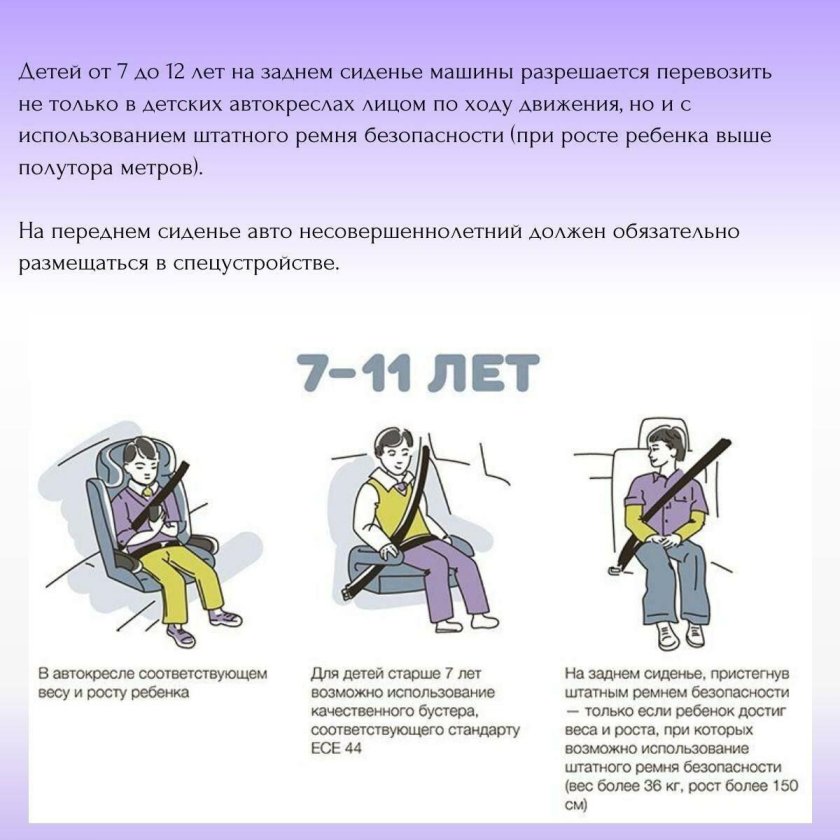 Детей от 7 до 12 лет на заднем сиденье машины разрешается перевозить не только в детских автокреслах лицом по ходу движения, но и с использованием штатного ремня безопасности (при росте ребенка выше полутора метров).

На переднем сиденье авто несовершеннолетний должен обязательно размещаться в спецустройстве.

7–11 ЛЕТ

В автокресле соответствующем весу и росту ребенка

Для детей старше 7 лет возможно использование качественного бустера, соответствующего стандарту ECE 44

На заднем сиденье, пристегнув штатным ремнем безопасности — только если ребенок достиг веса и роста, при которых возможно использование штатного ремня безопасности (вес более 36 кг, рост более 150 см)