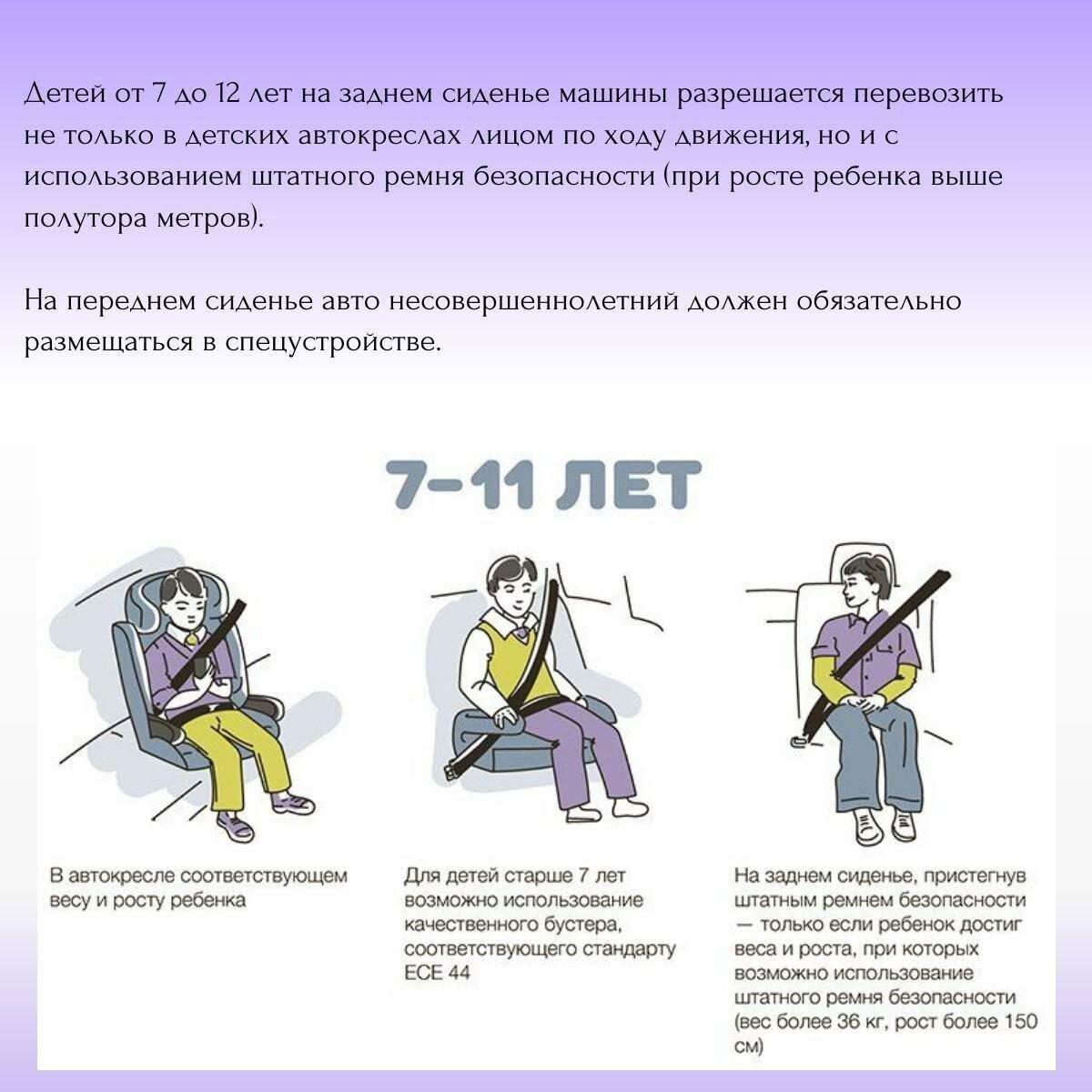 Детей от 7 до 12 лет на заднем сиденье машины разрешается перевозить не только в детских автокреслах лицом по ходу движения, но и с использованием штатного ремня безопасности (при росте ребенка выше полутора метров).

На переднем сиденье авто несовершеннолетний должен обязательно размещаться в спецустройстве.

7–11 ЛЕТ

В автокресле соответствующем весу и росту ребенка

Для детей старше 7 лет возможно использование качественного бустера, соответствующего стандарту ECE 44

На заднем сиденье, пристегнув штатным ремнем безопасности — только если ребенок достиг веса и роста, при которых возможно использование штатного ремня безопасности (вес более 36 кг, рост более 150 см)