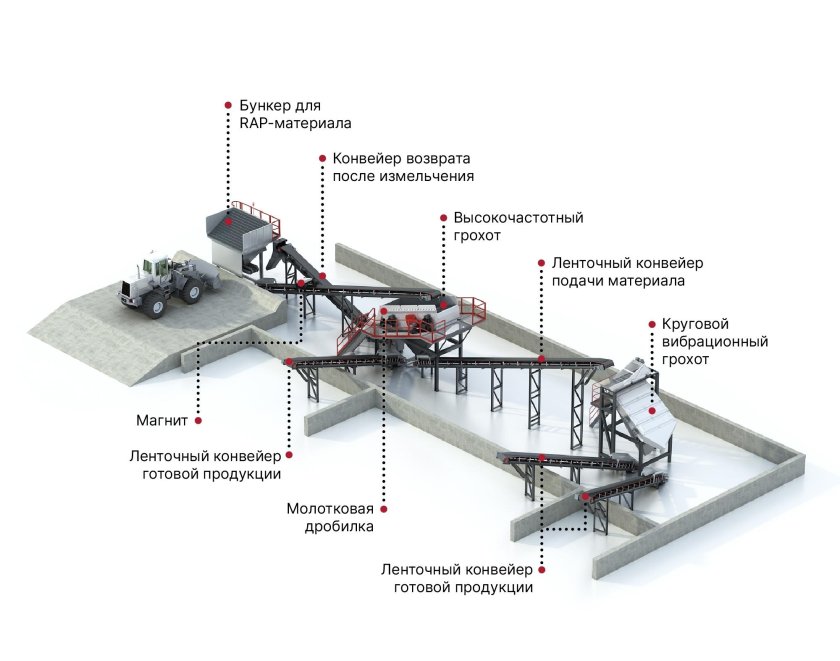 Бункер для RAP-материала

Конвейер возврата после измельчения

Высокочастотный грохот

Ленточный конвейер подачи материала

Круговой вибрационный грохот

Магнит

Ленточный конвейер готовой продукции

Молотковая дробилка

Ленточный конвейер готовой продукции