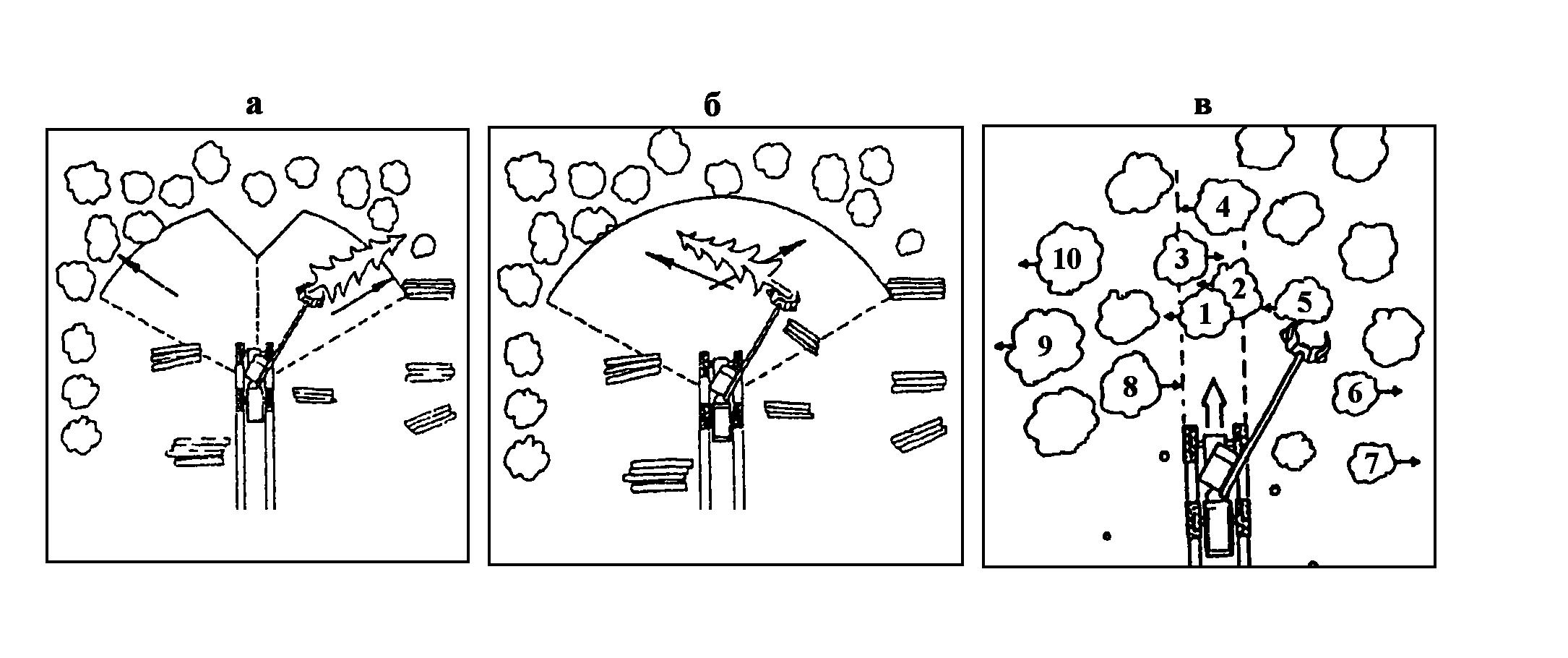 а

б

в

4
10
3
2
1
5
9
8
6
7