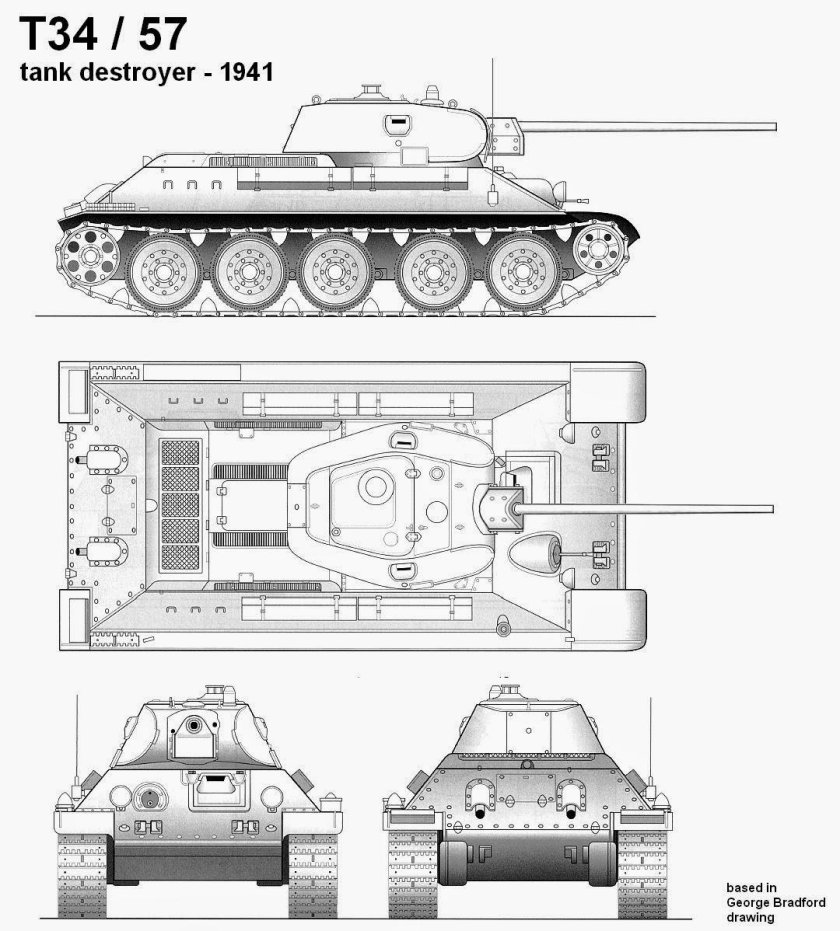 T34 / 57
tank destroyer - 1941

based in
George Bradford
drawing