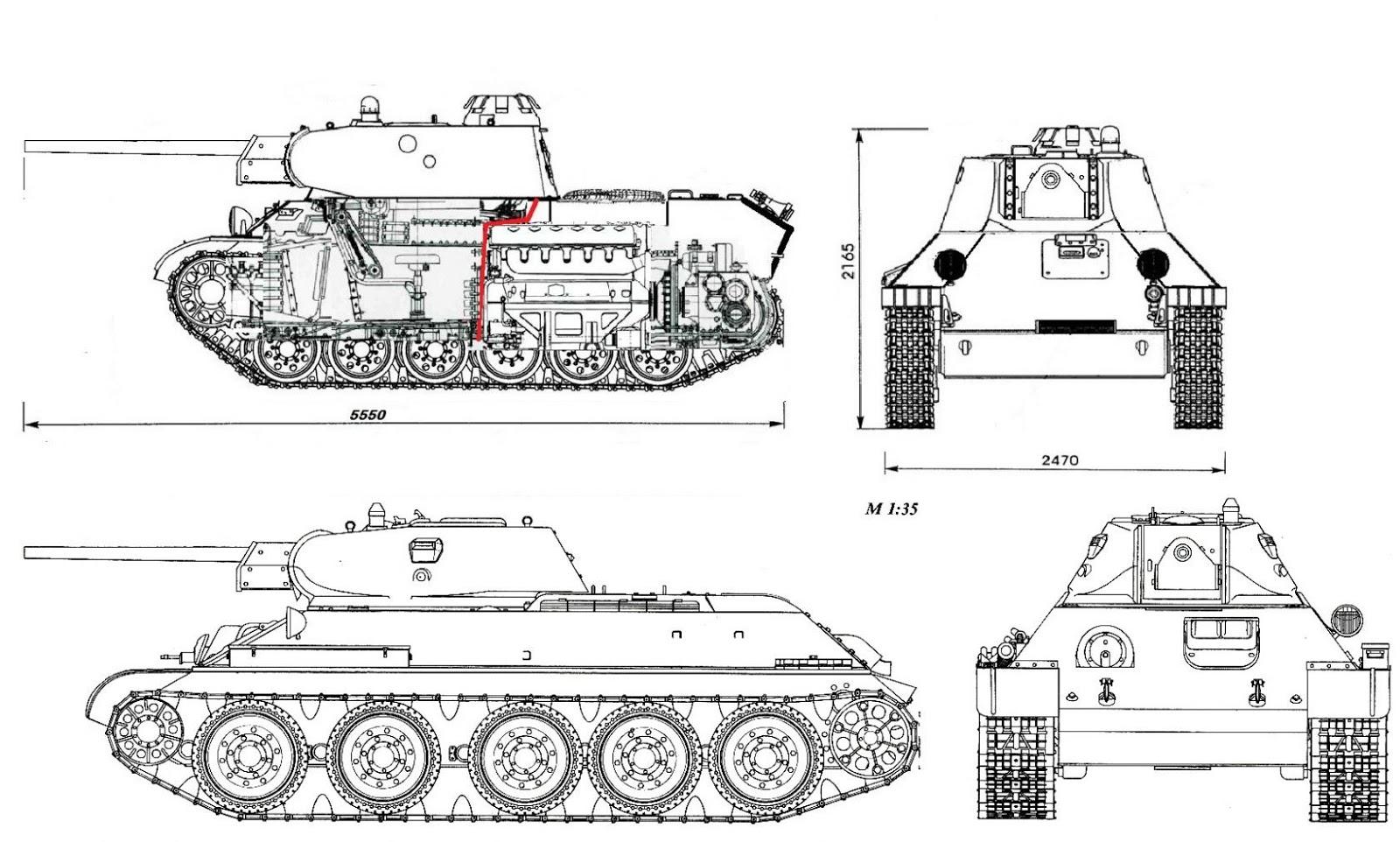 5550

2165

2470

M 1:35