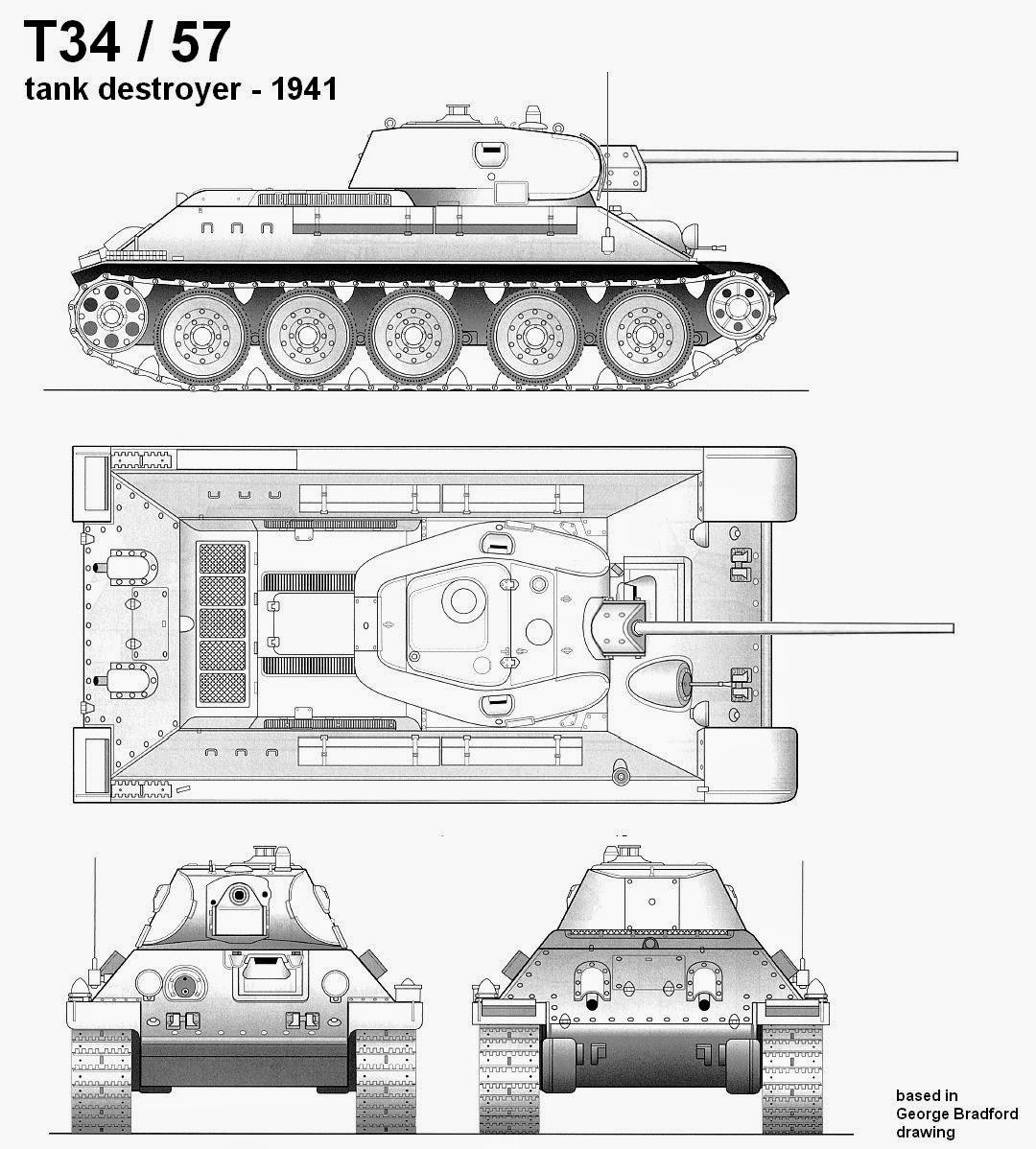 T34 / 57
tank destroyer - 1941

based in
George Bradford
drawing