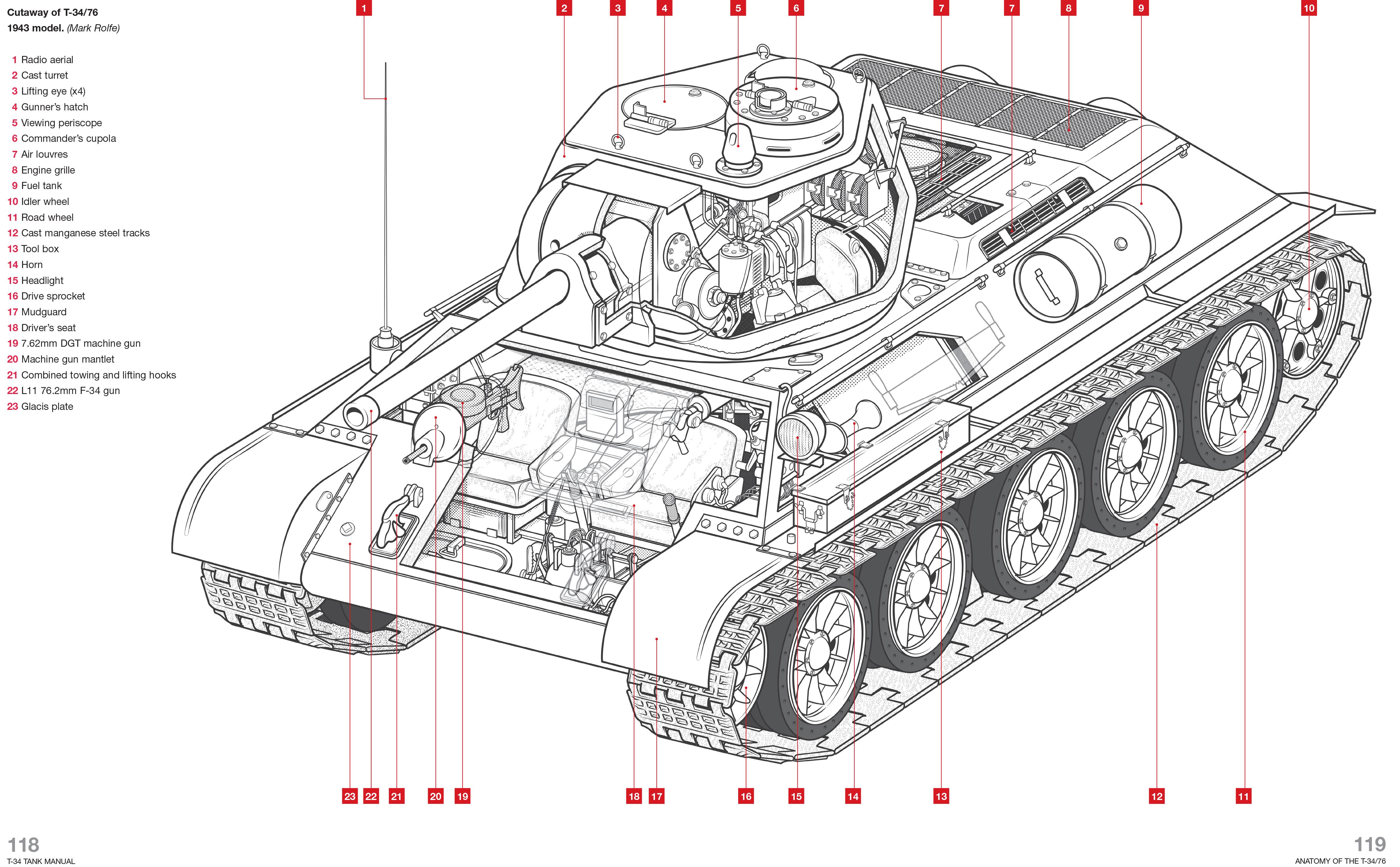 Cutaway of T-34/76
1943 model. (Mark Rolfe)

1 Radio aerial
2 Cast turret
3 Lifting eye (x4)
4 Gunner's hatch
5 Viewing periscope
6 Commander's cupola
7 Air louvres
8 Engine grille
9 Fuel tank
10 Idler wheel
11 Road wheel
12 Cast manganese steel tracks
13 Tool box
14 Horn
15 Headlight
16 Drive sprocket
17 Mudguard
18 Driver's seat
19 7.62mm DGT machine gun
20 Machine gun mantlet
21 Combined towing and lifting hooks
22 L11 76.2mm F-34 gun
23 Glacis plate

1 2 3 4 5 6 7 7 8 9 10

23 22 21 20 19 18 17 16 15 14 13 12 11

118
T-34 TANK MANUAL

119
ANATOMY OF THE T-34/76