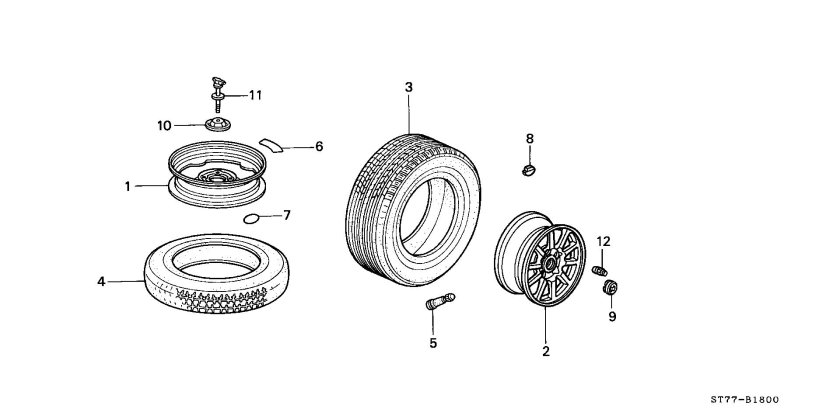 11
10
6
1
7
4
3
8
12
9
5
2
ST77-B1800