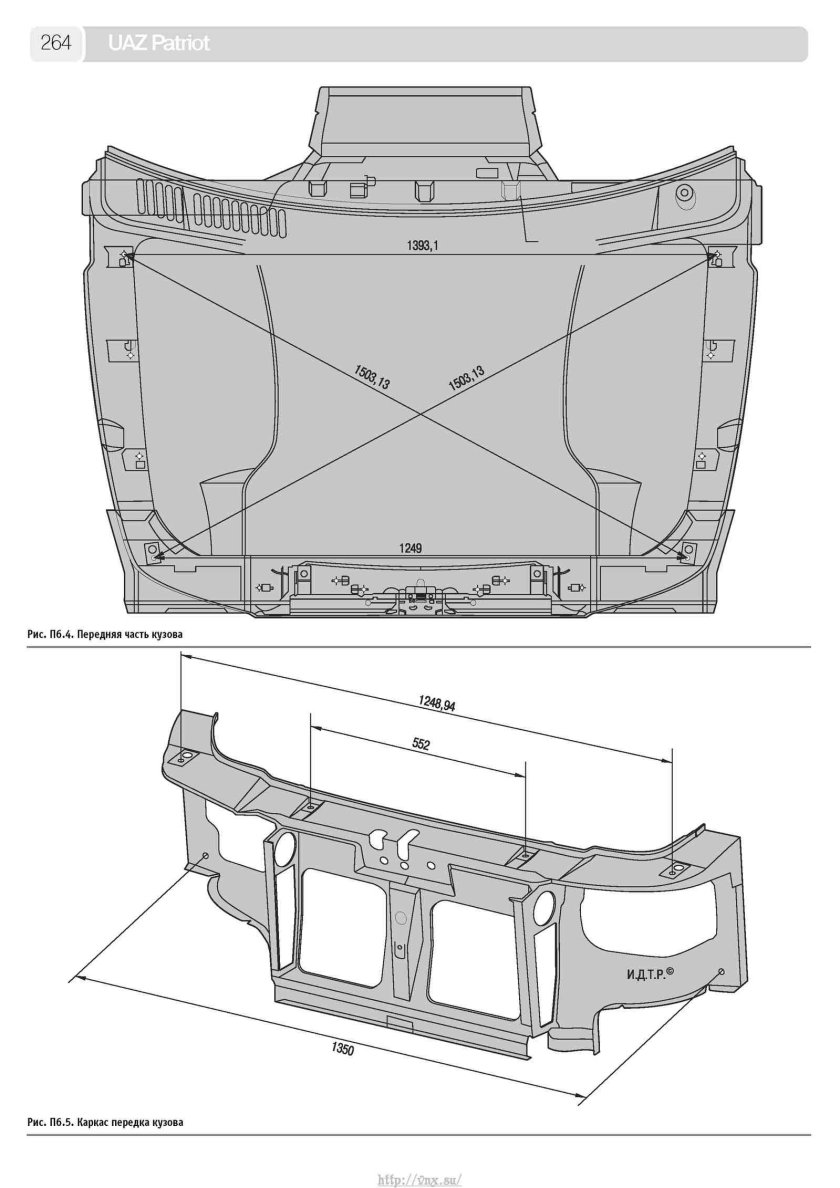 264 UAZ Patriot

1393,1

1503,13

1503,13

1249

Рис. П6.4. Передняя часть кузова

1248,94

552

И.Д.Т.Р.©

1350

Рис. П6.5. Каркас передка кузова

http://vnx.su/