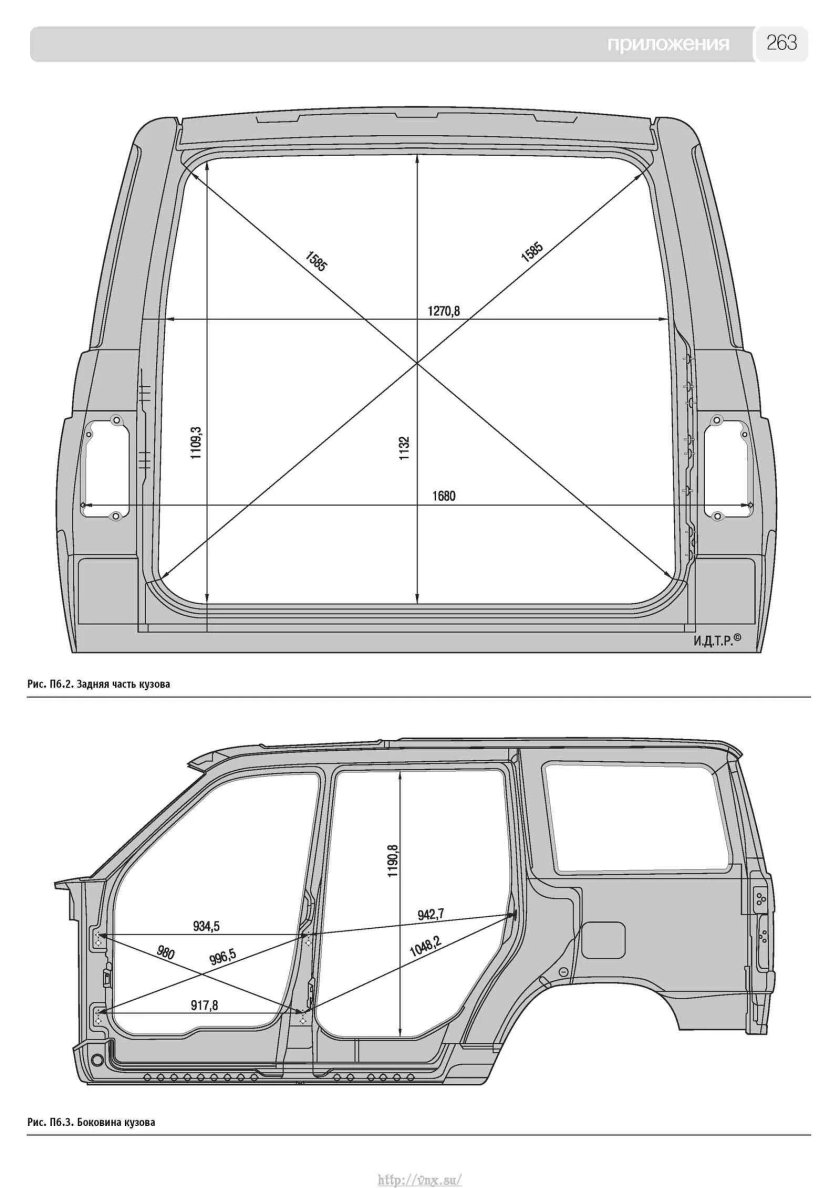 приложения 263

1585
1585
1270,8
1109,3
1132
1680
И.Д.Т.Р.©

Рис. П6.2. Задняя часть кузова

1190,8
934,5
942,7
980
996,5
1048,2
917,8

Рис. П6.3. Боковина кузова

http://vnx.su/