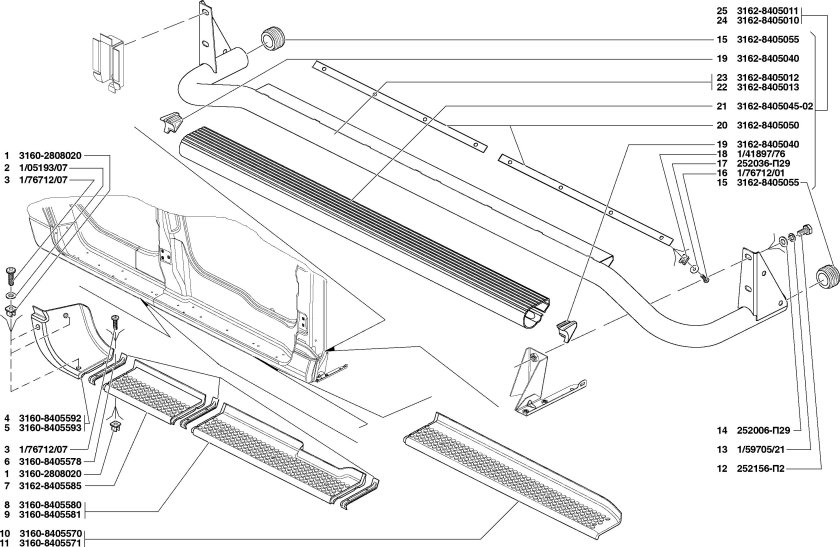 25 3162-8405011
24 3162-8405010
15 3162-8405055
19 3162-8405040
23 3162-8405012
22 3162-8405013
21 3162-8405045-02
20 3162-8405050
19 3162-8405040
18 1/41897/76
17 252036-П29
16 1/76712/01
15 3162-8405055
1 3160-2808020
2 1/05193/07
3 1/76712/07
4 3160-8405592
5 3160-8405593
3 1/76712/07
6 3160-8405578
1 3160-2808020
7 3162-8405585
8 3160-8405580
9 3160-8405581
10 3160-8405570
11 3160-8405571
14 252006-П29
13 1/59705/21
12 252156-П2