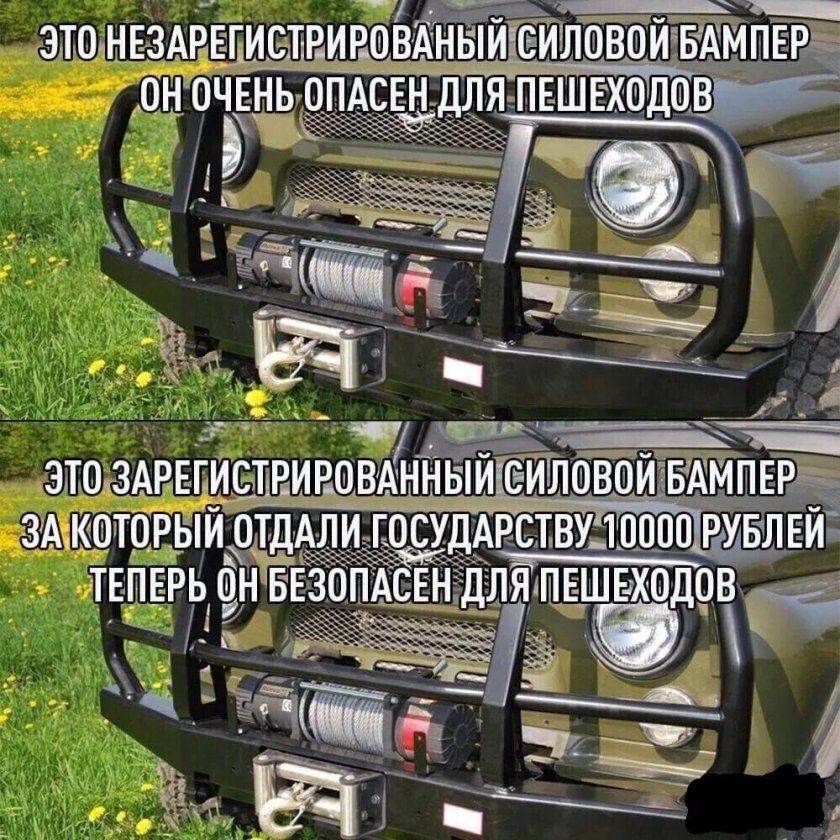 ЭТО НЕЗАРЕГИСТРИРОВАНЫЙ СИЛОВОЙ БАМПЕР
ОН ОЧЕНЬ ОПАСЕН ДЛЯ ПЕШЕХОДОВ

ЭТО ЗАРЕГИСТРИРОВАННЫЙ СИЛОВОЙ БАМПЕР
ЗА КОТОРЫЙ ОТДАЛИ ГОСУДАРСТВУ 10000 РУБЛЕЙ
ТЕПЕРЬ ОН БЕЗОПАСЕН ДЛЯ ПЕШЕХОДОВ