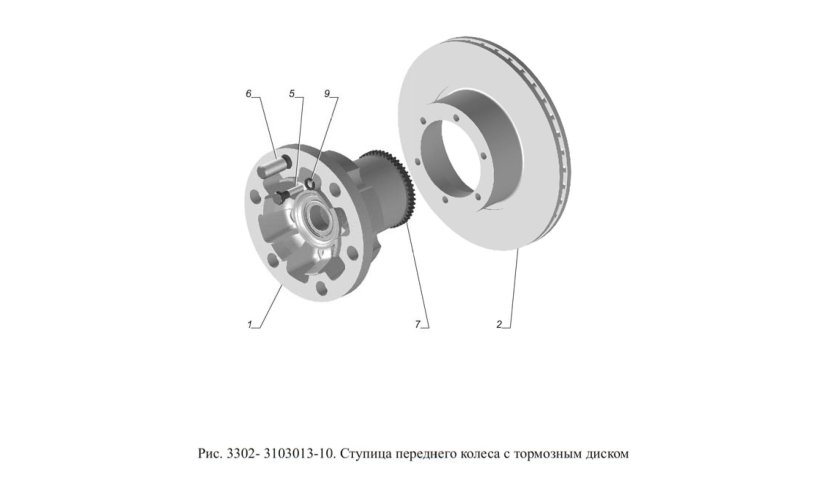 6
5
9
1
7
2

Рис. 3302- 3103013-10. Ступица переднего колеса с тормозным диском