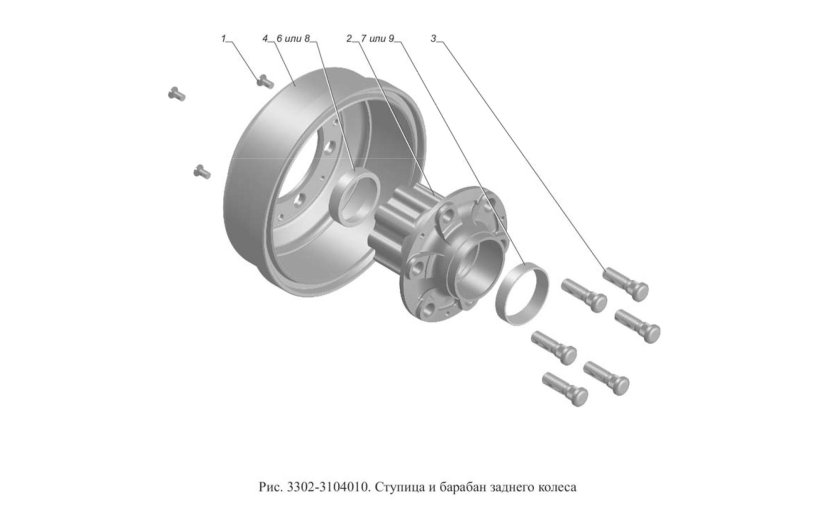 1
4
6 или 8
2
7 или 9
3

Рис. 3302-3104010. Ступица и барабан заднего колеса