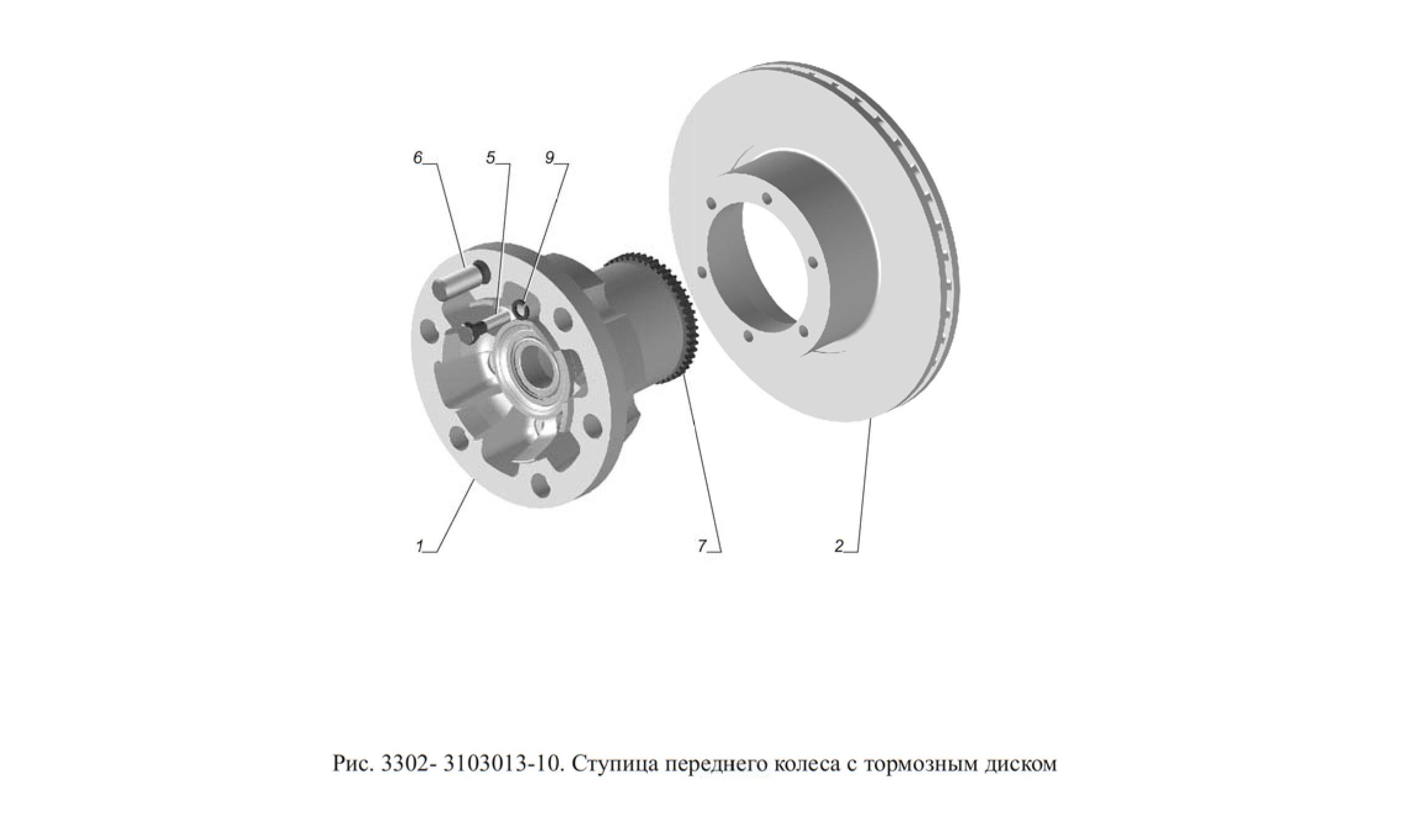 6
5
9
1
7
2

Рис. 3302- 3103013-10. Ступица переднего колеса с тормозным диском