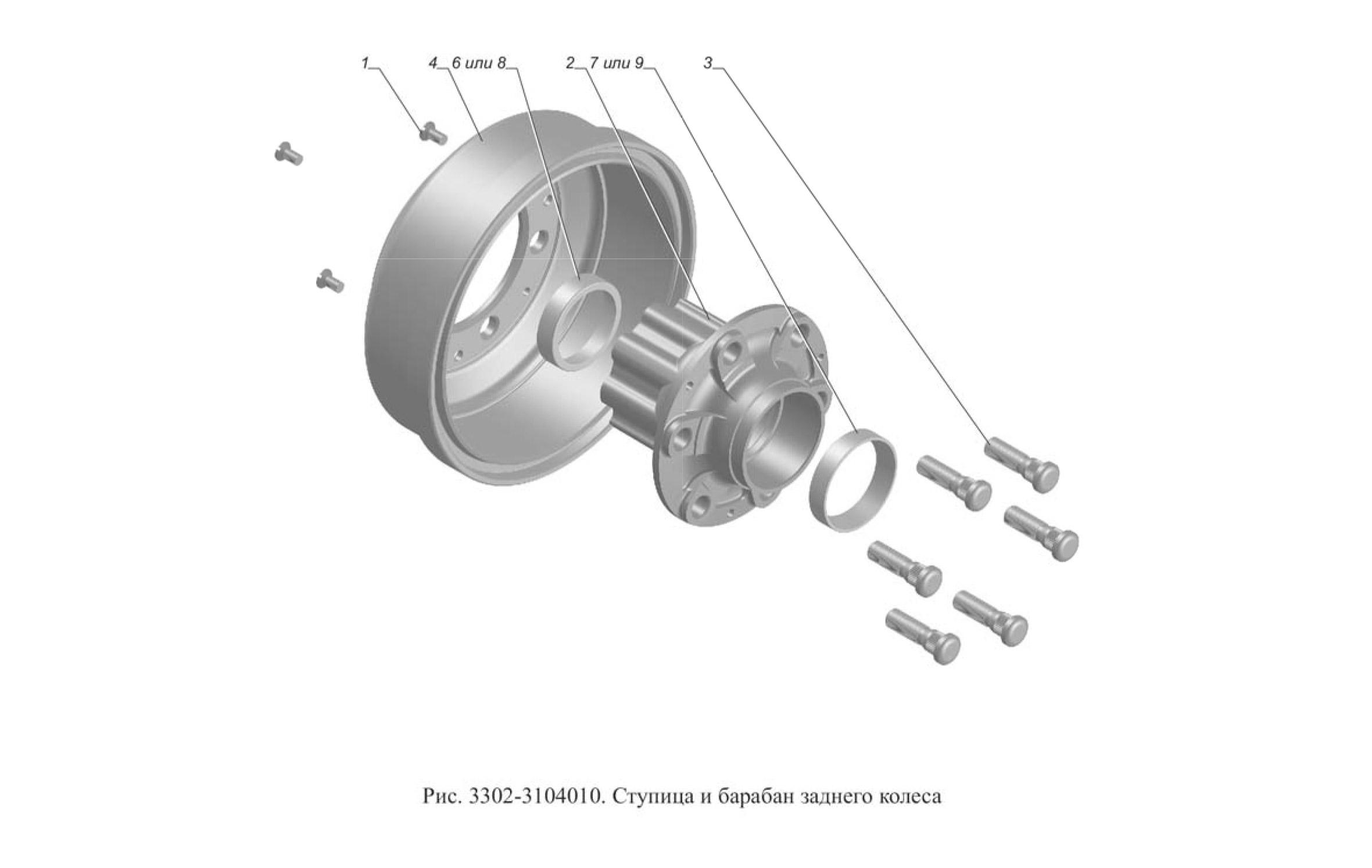 1

4

6 или 8

2

7 или 9

3

Рис. 3302-3104010. Ступица и барабан заднего колеса