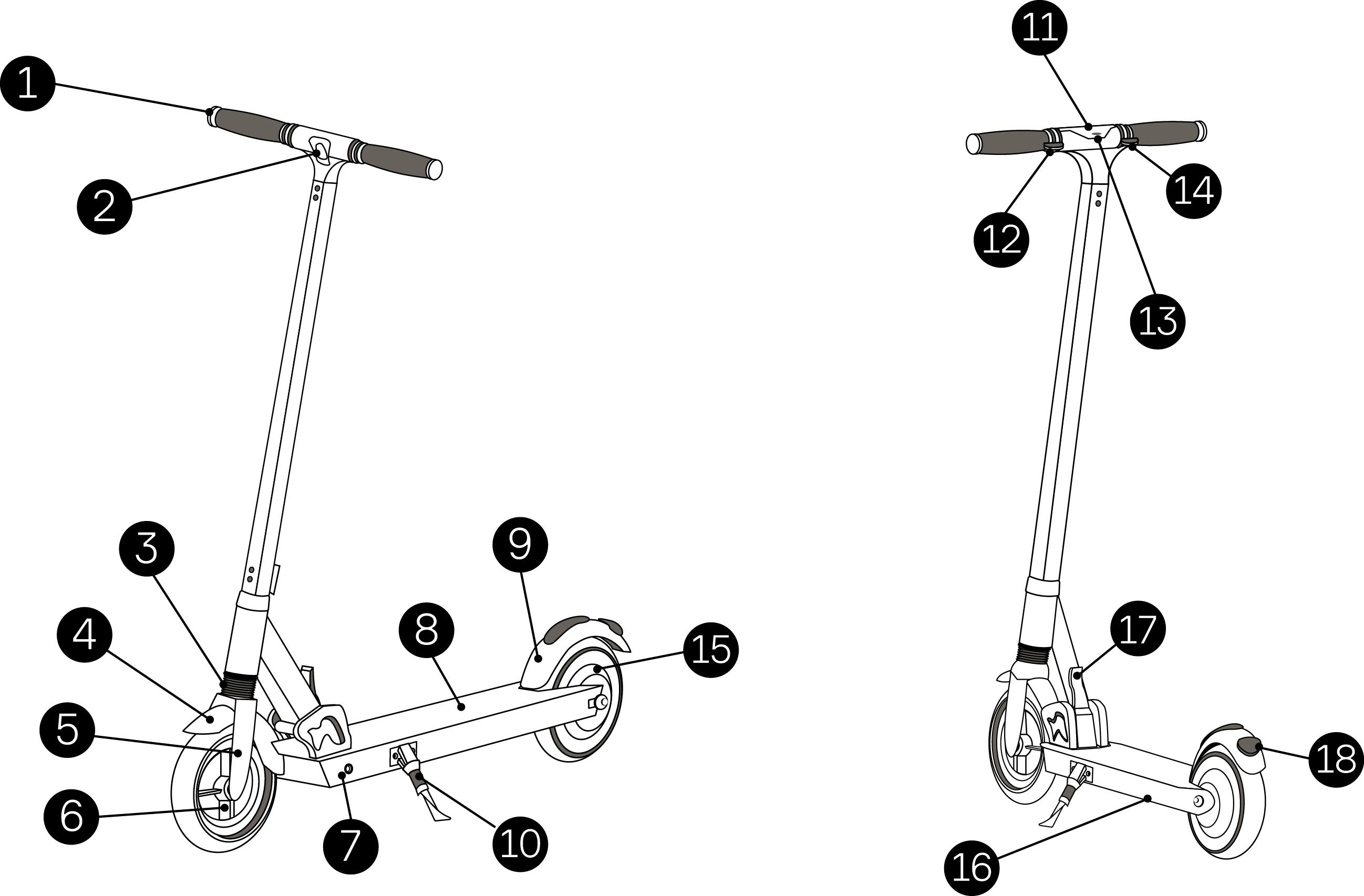 1
2
3
4
5
6
7
8
9
10
15
11
12
13
14
17
18
16