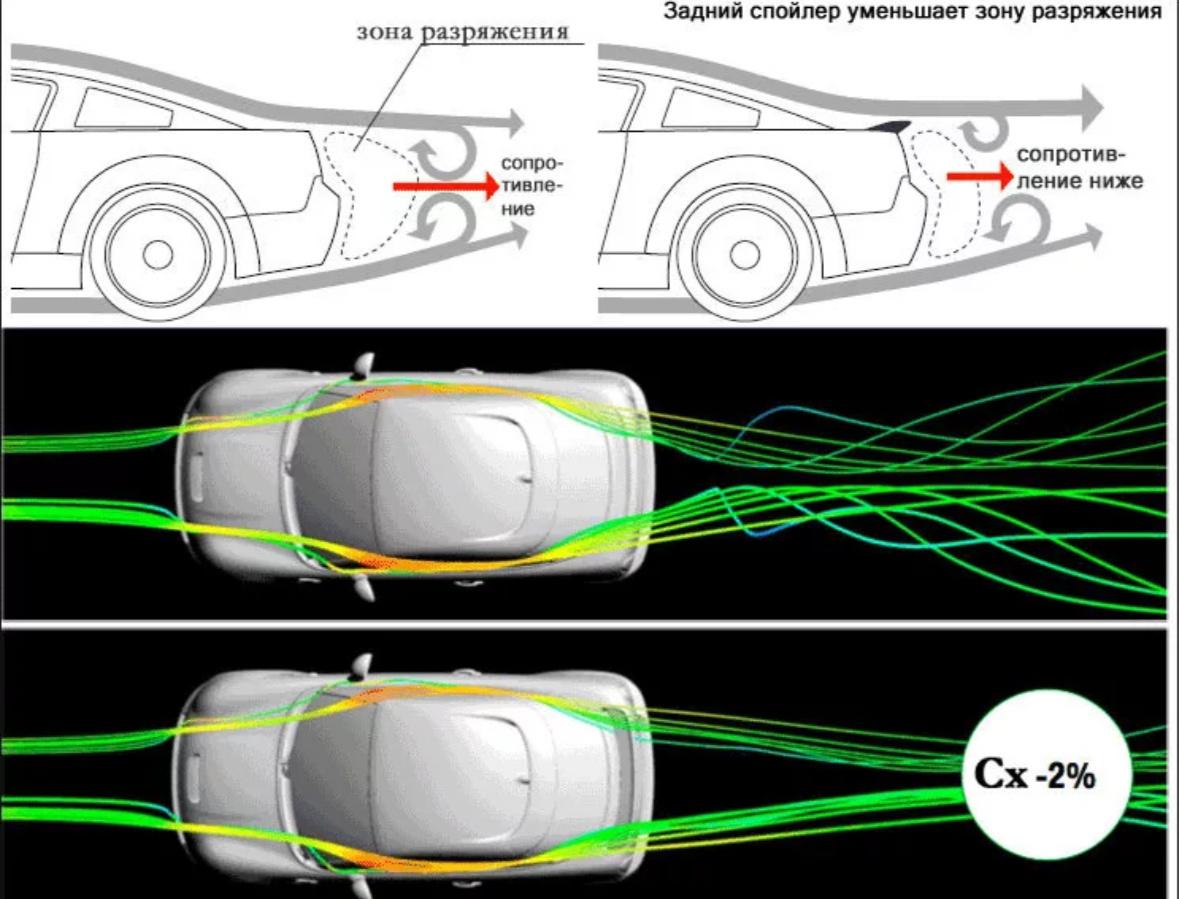 Задний спойлер уменьшает зону разряжения

зона разряжения

сопротивление

сопротивление ниже

Cx -2%