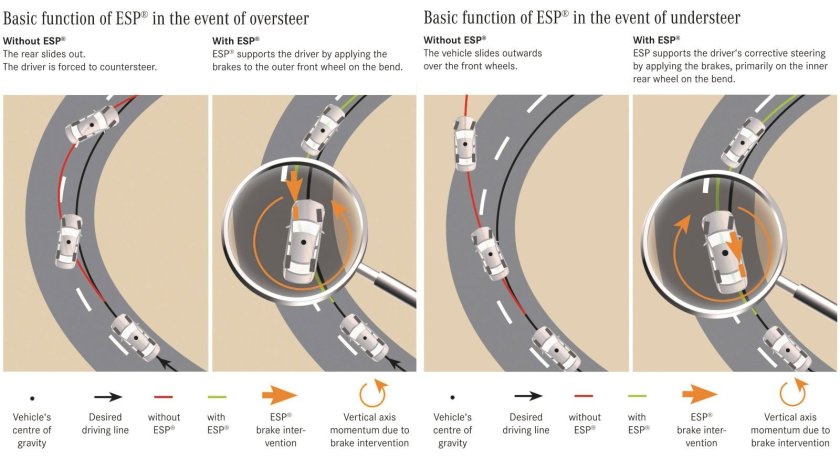 Basic function of ESP® in the event of oversteer

Without ESP®
The rear slides out.
The driver is forced to countersteer.

With ESP®
ESP® supports the driver by applying the brakes to the outer front wheel on the bend.

Vehicle's centre of gravity

Desired driving line

without ESP®

with ESP®

ESP® brake intervention

Vertical axis momentum due to brake intervention

Basic function of ESP® in the event of understeer

Without ESP®
The vehicle slides outwards over the front wheels.

With ESP®
ESP supports the driver's corrective steering by applying the brakes, primarily on the inner rear wheel on the bend.

Vehicle's centre of gravity

Desired driving line

without ESP®

with ESP®

ESP® brake intervention

Vertical axis momentum due to brake intervention