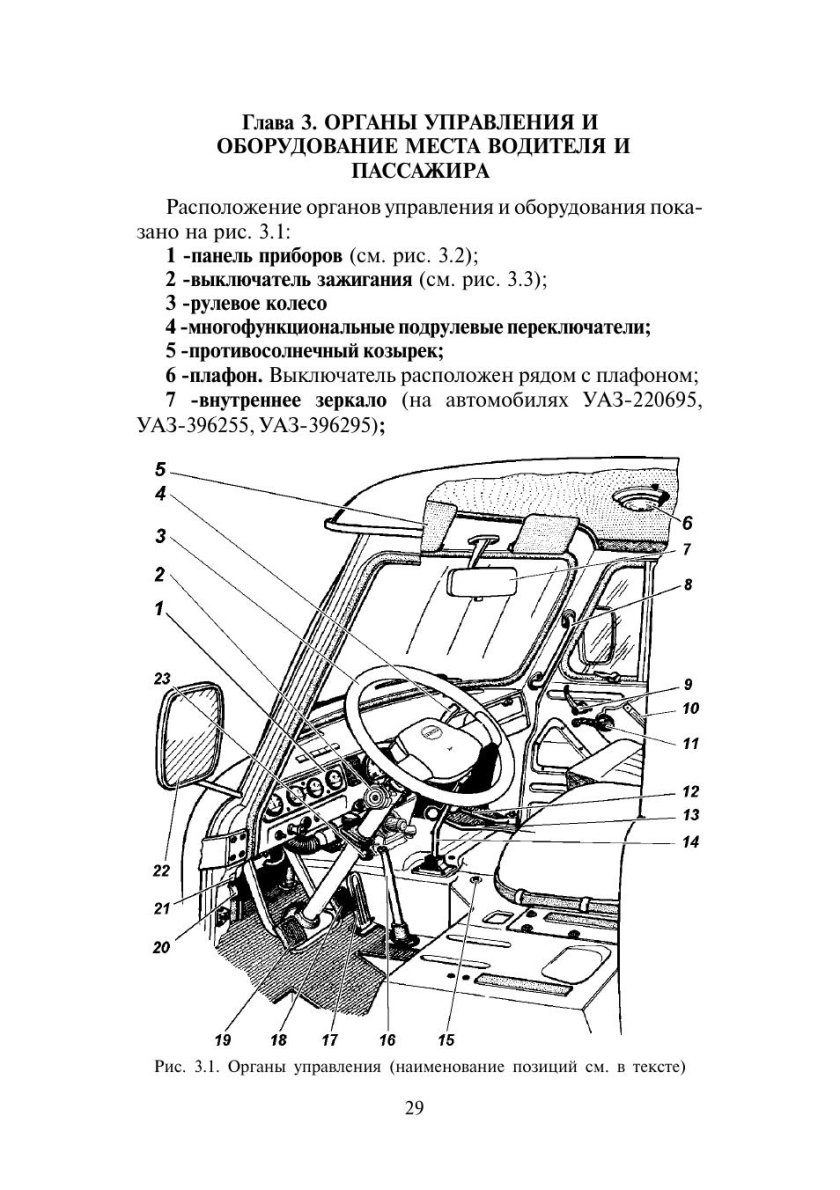 Глава 3. ОРГАНЫ УПРАВЛЕНИЯ И ОБОРУДОВАНИЕ МЕСТА ВОДИТЕЛЯ И ПАССАЖИРА

Расположение органов управления и оборудования показано на рис. 3.1:

1 -панель приборов (см. рис. 3.2);

2 -выключатель зажигания (см. рис. 3.3);

3 -рулевое колесо

4 -многофункциональные подрулевые переключатели;

5 -противосолнечный козырек;

6 -плафон. Выключатель расположен рядом с плафоном;

7 -внутреннее зеркало (на автомобилях УАЗ-220695, УАЗ-396255, УАЗ-396295);

5
4
3
2
1
23
22
21
20
19
18
17
16
15
6
7
8
9
10
11
12
13
14

Рис. 3.1. Органы управления (наименование позиций см. в тексте)

29