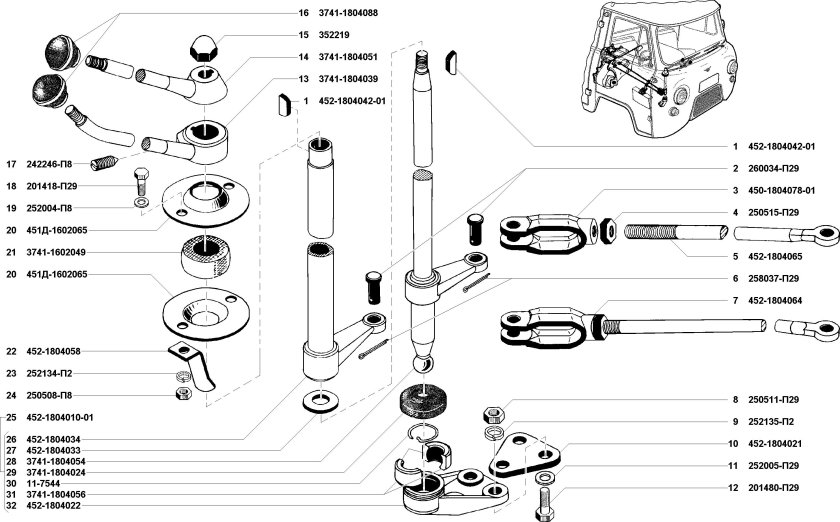 16 3741-1804088
15 352219
14 3741-1804051
13 3741-1804039
1 452-1804042-01
17 242246-П8
18 201418-П29
19 252004-П8
20 451Д-1602065
21 3741-1602049
20 451Д-1602065
22 452-1804058
23 252134-П2
24 250508-П8
25 452-1804010-01
26 452-1804034
27 452-1804033
28 3741-1804054
29 3741-1804024
30 11-7544
31 3741-1804056
32 452-1804022
1 452-1804042-01
2 260034-П29
3 450-1804078-01
4 250515-П29
5 452-1804065
6 258037-П29
7 452-1804064
8 250511-П29
9 252135-П2
10 452-1804021
11 252005-П29
12 201480-П29