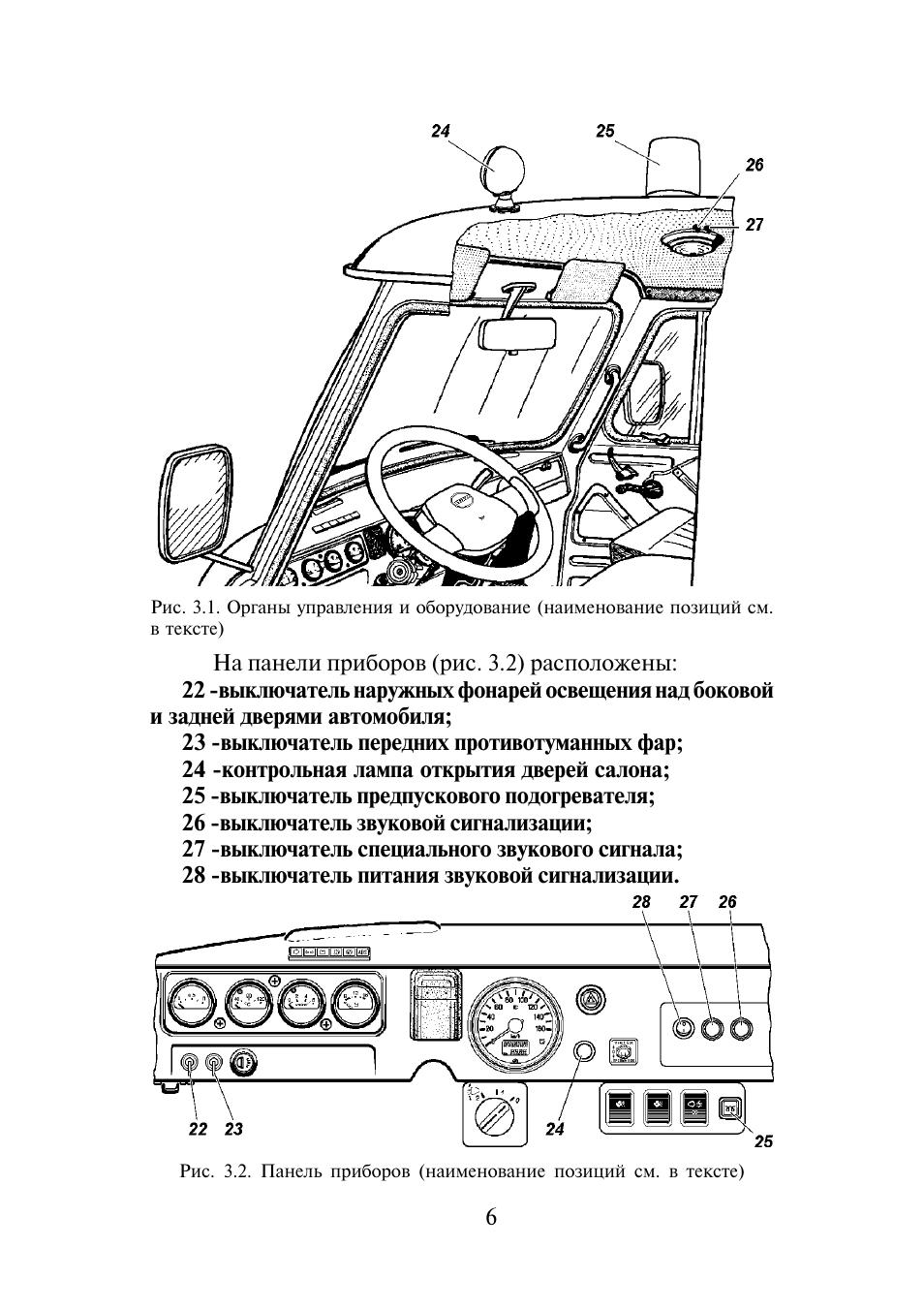 24
25
26
27

Рис. 3.1. Органы управления и оборудование (наименование позиций см. в тексте)

На панели приборов (рис. 3.2) расположены:

22 -выключатель наружных фонарей освещения над боковой и задней дверями автомобиля;

23 -выключатель передних противотуманных фар;

24 -контрольная лампа открытия дверей салона;

25 -выключатель предпускового подогревателя;

26 -выключатель звуковой сигнализации;

27 -выключатель специального звукового сигнала;

28 -выключатель питания звуковой сигнализации.

28 27 26

22 23 24 25

Рис. 3.2. Панель приборов (наименование позиций см. в тексте)

6