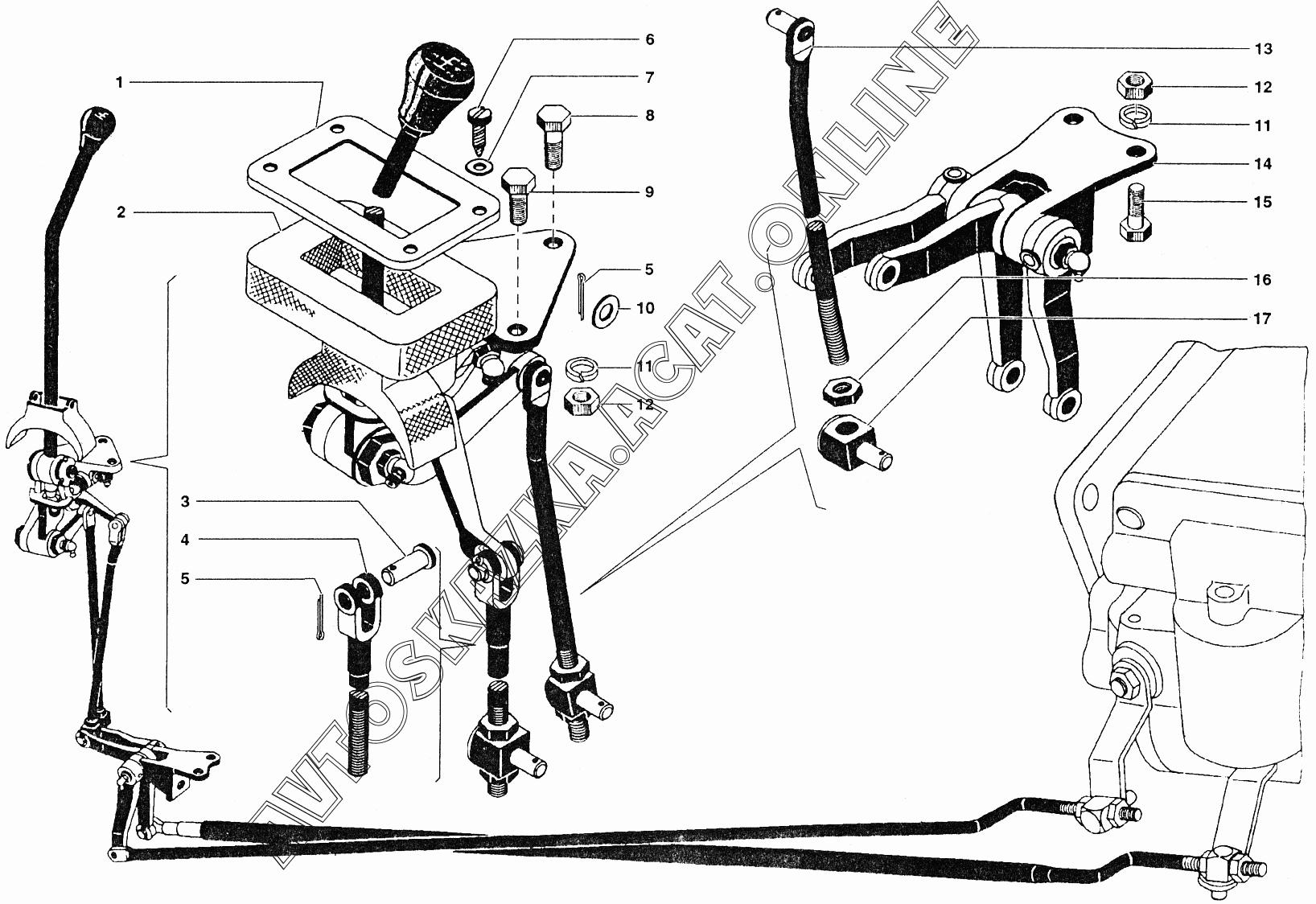 1
2
3
4
5
6
7
8
9
5
10
11
12
13
12
11
14
15
16
17
AVTOSKAZKA.ACAT.ONLINE