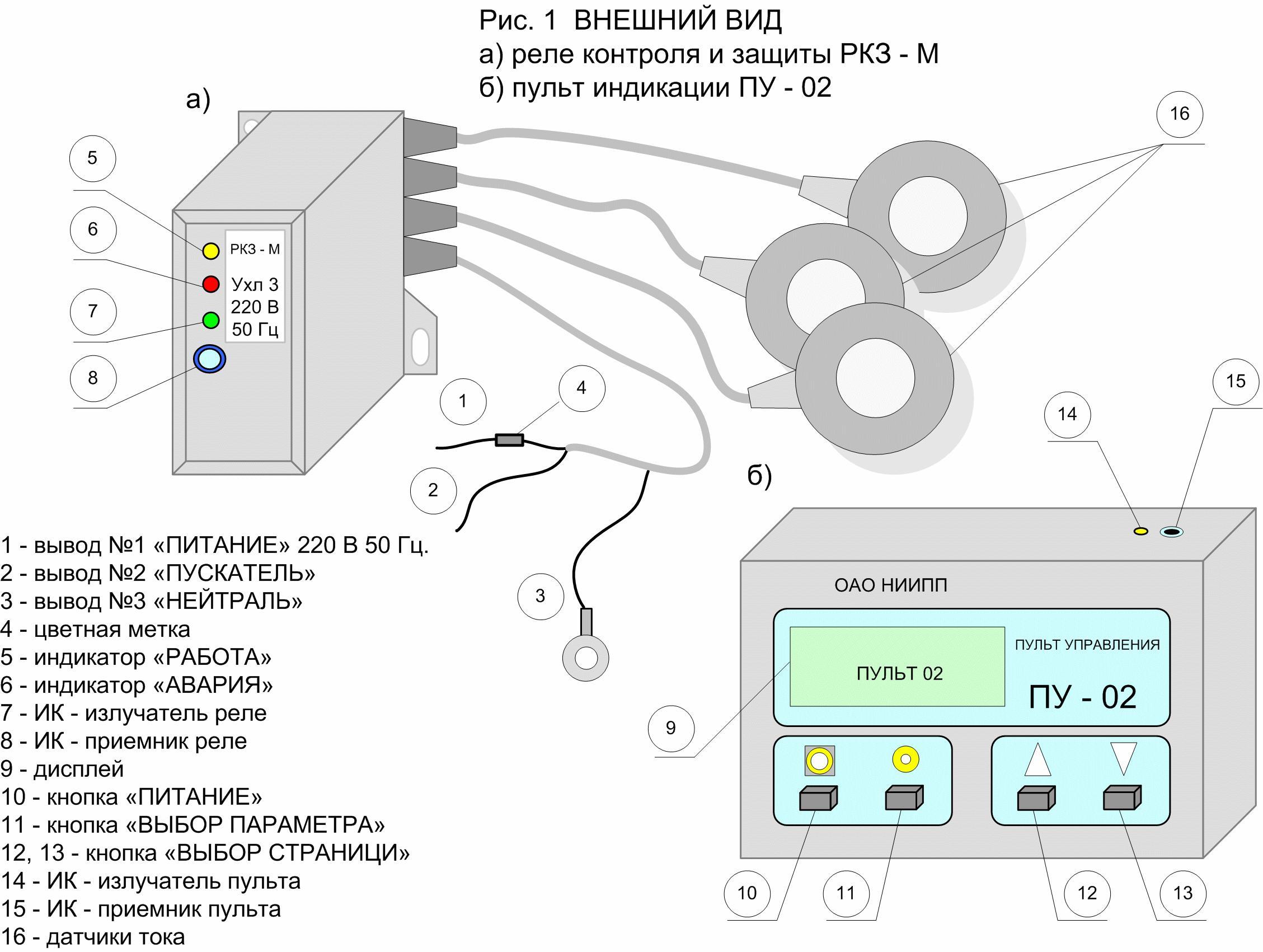 Рис. 1 ВНЕШНИЙ ВИД
а) реле контроля и защиты РКЗ - М
б) пульт индикации ПУ - 02

а)

16

5

6

7

8

РКЗ - М
Ухл 3
220 В
50 Гц

1

4

2

3

14

15

б)

1 - вывод №1 «ПИТАНИЕ» 220 В 50 Гц.
2 - вывод №2 «ПУСКАТЕЛЬ»
3 - вывод №3 «НЕЙТРАЛЬ»
4 - цветная метка
5 - индикатор «РАБОТА»
6 - индикатор «АВАРИЯ»
7 - ИК - излучатель реле
8 - ИК - приемник реле
9 - дисплей
10 - кнопка «ПИТАНИЕ»
11 - кнопка «ВЫБОР ПАРАМЕТРА»
12, 13 - кнопка «ВЫБОР СТРАНИЦИ»
14 - ИК - излучатель пульта
15 - ИК - приемник пульта
16 - датчики тока

ОАО НИИПП

ПУЛЬТ 02

ПУЛЬТ УПРАВЛЕНИЯ

ПУ - 02

9

10

11

12

13