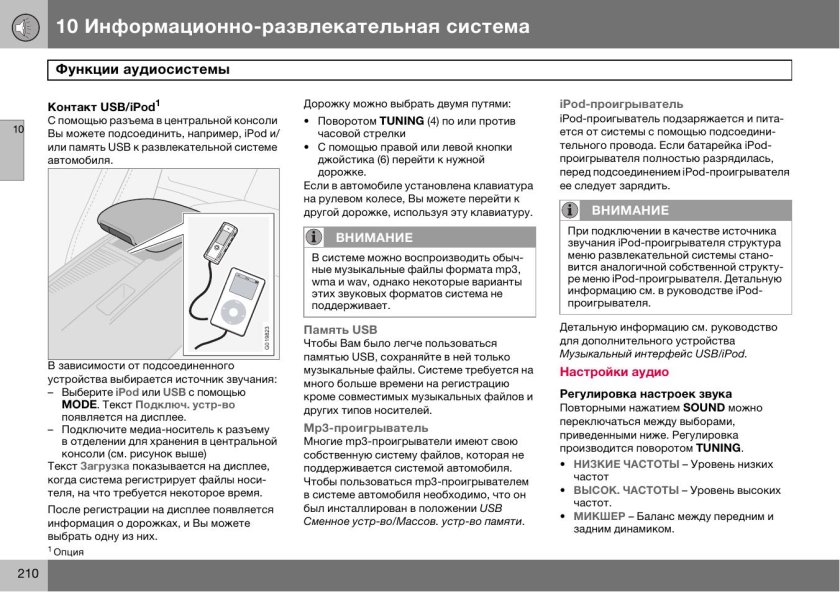 10 Информационно-развлекательная система

Функции аудиосистемы

10

Контакт USB/iPod$^1$
С помощью разъема в центральной консоли Вы можете подсоединить, например, iPod и/или память USB к развлекательной системе автомобиля.

G019823

В зависимости от подсоединенного устройства выбирается источник звучания:
– Выберите iPod или USB с помощью MODE. Текст Подключ. устр-во появляется на дисплее.
– Подключите медиа-носитель к разъему в отделении для хранения в центральной консоли (см. рисунок выше)
Текст Загрузка показывается на дисплее, когда система регистрирует файлы носителя, на что требуется некоторое время.

После регистрации на дисплее появляется информация о дорожках, и Вы можете выбрать одну из них.

$^1$ Опция

Дорожку можно выбрать двумя путями:
• Поворотом TUNING (4) по или против часовой стрелки
• С помощью правой или левой кнопки джойстика (6) перейти к нужной дорожке.
Если в автомобиле установлена клавиатура на рулевом колесе, Вы можете перейти к другой дорожке, используя эту клавиатуру.

ВНИМАНИЕ
В системе можно воспроизводить обычные музыкальные файлы формата mp3, wma и wav, однако некоторые варианты этих звуковых форматов система не поддерживает.

Память USB
Чтобы Вам было легче пользоваться памятью USB, сохраняйте в ней только музыкальные файлы. Системе требуется на много больше времени на регистрацию кроме совместимых музыкальных файлов и других типов носителей.

Mp3-проигрыватель
Многие mp3-проигрыватели имеют свою собственную систему файлов, которая не поддерживается системой автомобиля. Чтобы пользоваться mp3-проигрывателем в системе автомобиля необходимо, что он был инсталлирован в положении USB Сменное устр-во/Массов. устр-во памяти.

iPod-проигрыватель
iPod-проигрыватель подзаряжается и питается от системы с помощью подсоединительного провода. Если батарейка iPod-проигрывателя полностью разрядилась, перед подсоединением iPod-проигрывателя ее следует зарядить.

ВНИМАНИЕ
При подключении в качестве источника звучания iPod-проигрывателя структура меню развлекательной системы становится аналогичной собственной структуре меню iPod-проигрывателя. Детальную информацию см. в руководстве iPod-проигрывателя.

Детальную информацию см. руководство для дополнительного устройства Музыкальный интерфейс USB/iPod.

Настройки аудио

Регулировка настроек звука
Повторными нажатием SOUND можно переключаться между выборами, приведенными ниже. Регулировка производится поворотом TUNING.
• НИЗКИЕ ЧАСТОТЫ – Уровень низких частот
• ВЫСОК. ЧАСТОТЫ – Уровень высоких частот.
• МИКШЕР – Баланс между передним и задним динамиком.

210