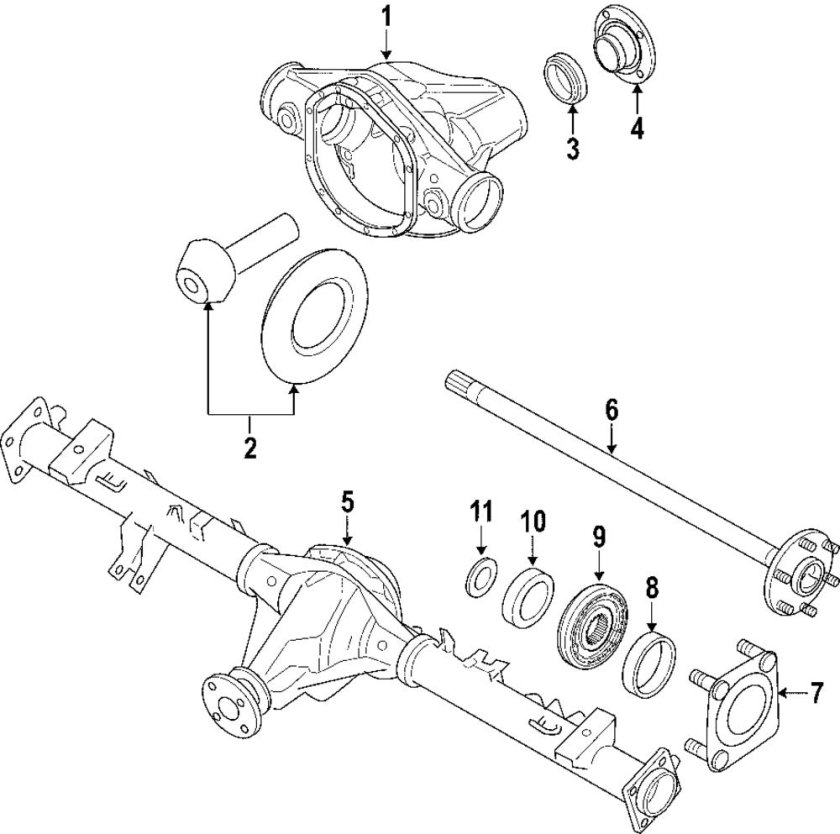 1
3
4
2
6
5
11
10
9
8
7