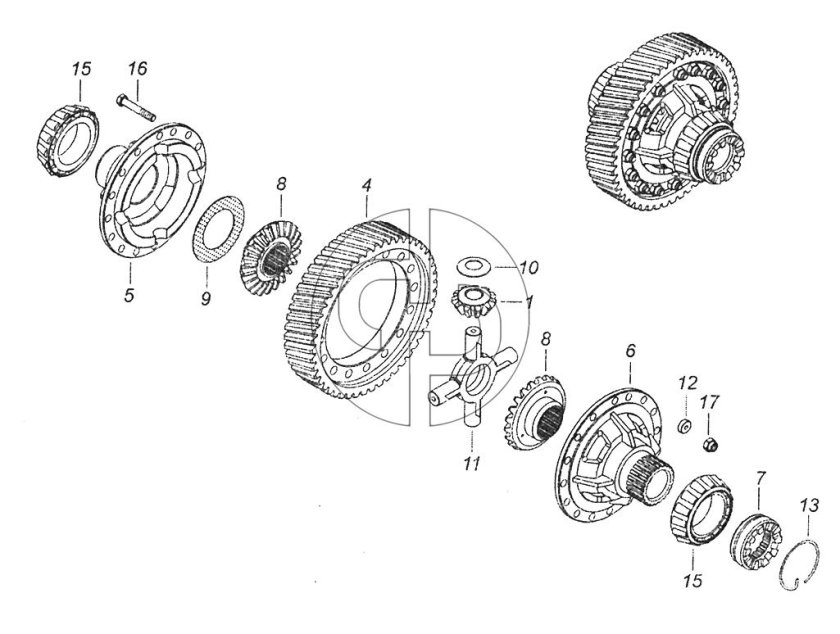 15
16
8
4
5
9
10
1
8
6
12
17
11
7
13
15