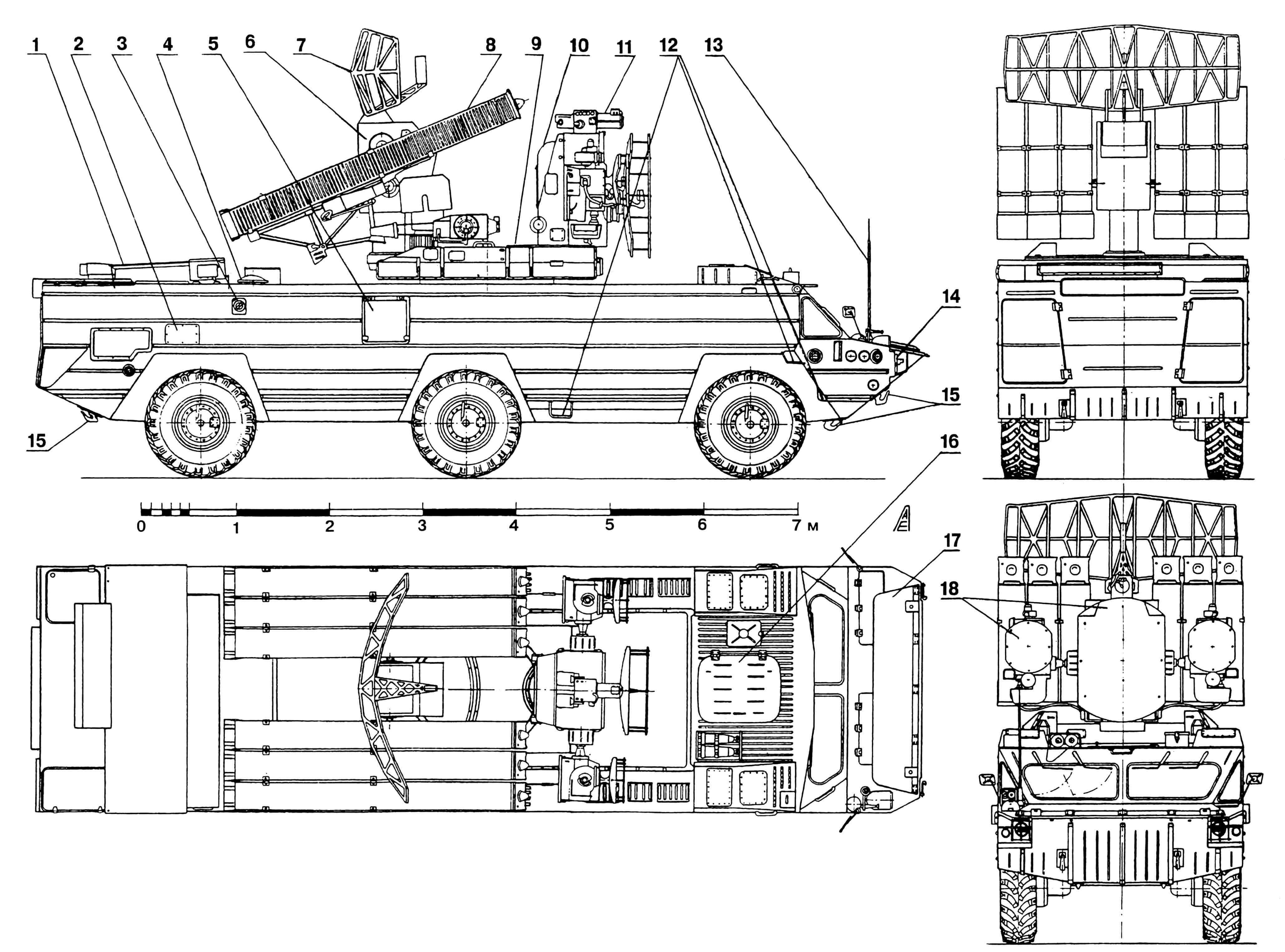 1 2 3 4 5 6 7 8 9 10 11 12 13

14

15

15

16

0 1 2 3 4 5 6 7 м

17

18