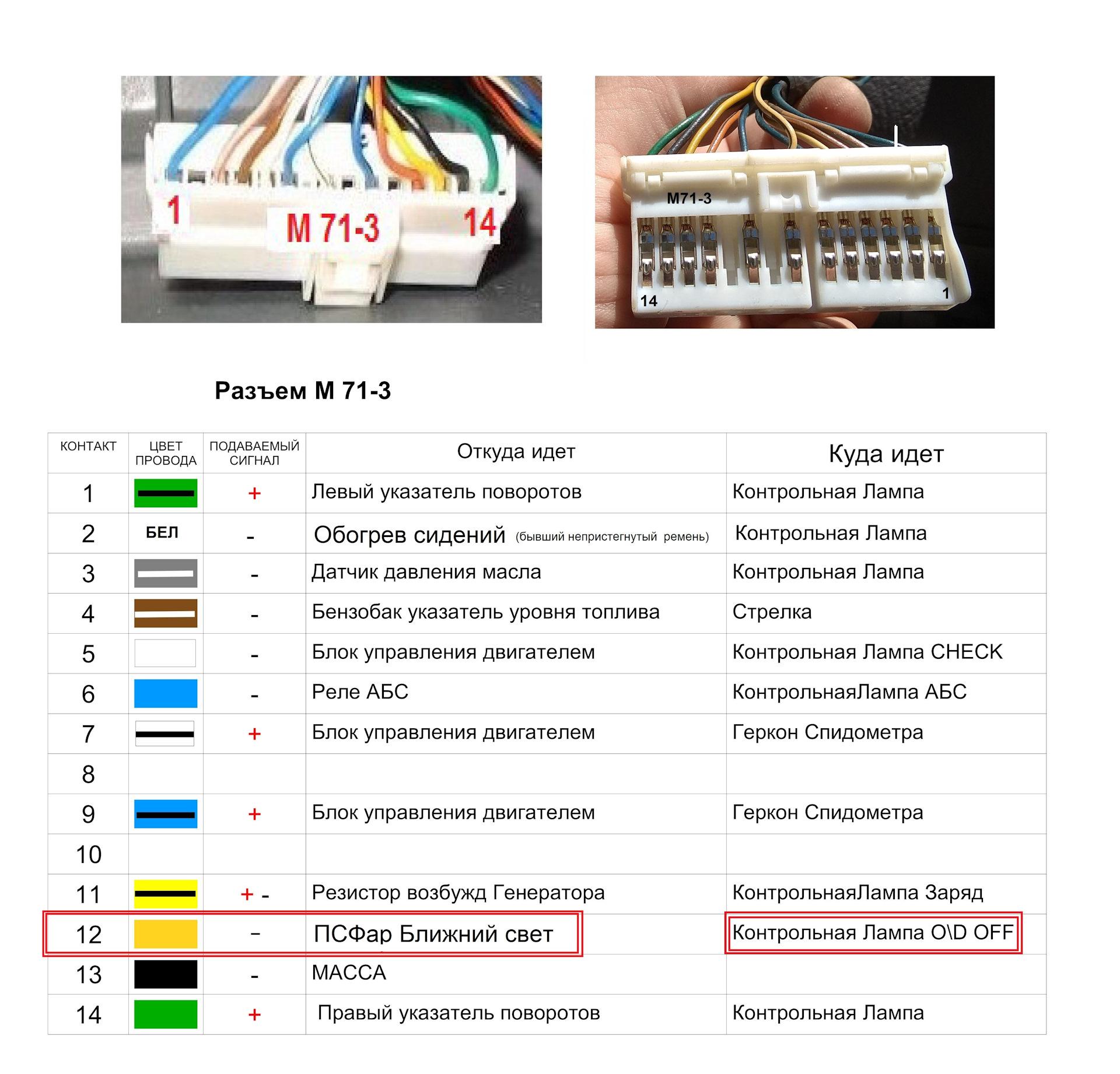 1
M 71-3
14

M71-3
14
1

Разъем М 71-3

| КОНТАКТ | ЦВЕТ ПРОВОДА | ПОДАВАЕМЫЙ СИГНАЛ | Откуда идет | Куда идет |
|---|---|---|---|---|
| 1 | | + | Левый указатель поворотов | Контрольная Лампа |
| 2 | БЕЛ | - | Обогрев сидений (бывший непристегнутый ремень) | Контрольная Лампа |
| 3 | | - | Датчик давления масла | Контрольная Лампа |
| 4 | | - | Бензобак указатель уровня топлива | Стрелка |
| 5 | | - | Блок управления двигателем | Контрольная Лампа CHECK |
| 6 | | - | Реле АБС | КонтрольнаяЛампа АБС |
| 7 | | + | Блок управления двигателем | Геркон Спидометра |
| 8 | | | | |
| 9 | | + | Блок управления двигателем | Геркон Спидометра |
| 10 | | | | |
| 11 | | + - | Резистор возбужд Генератора | КонтрольнаяЛампа Заряд |
| 12 | | - | ПСФар Ближний свет | Контрольная Лампа O\D OFF |
| 13 | | - | МАССА | |
| 14 | | + | Правый указатель поворотов | Контрольная Лампа |