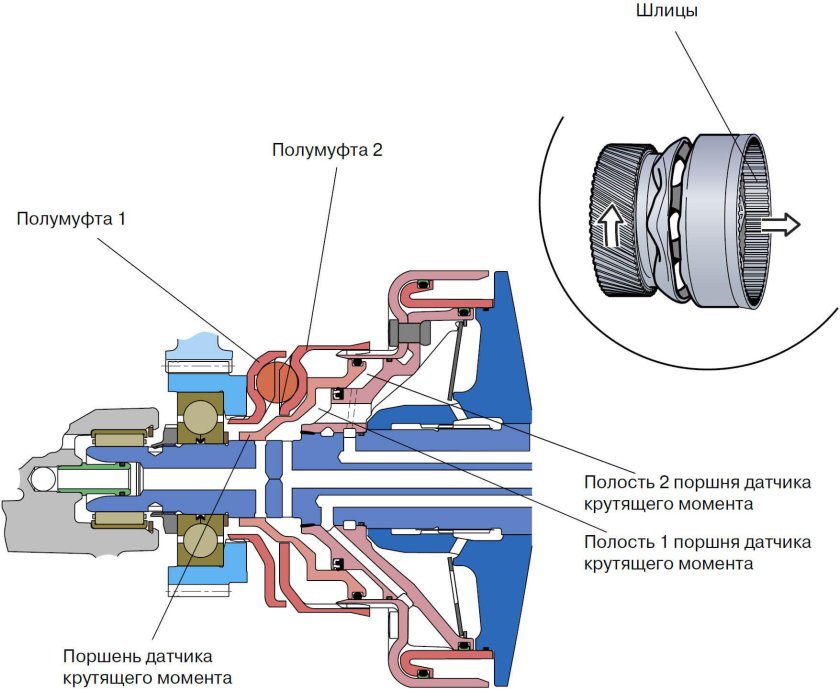 Шлицы

Полумуфта 2

Полумуфта 1

Полость 2 поршня датчика крутящего момента

Полость 1 поршня датчика крутящего момента

Поршень датчика крутящего момента