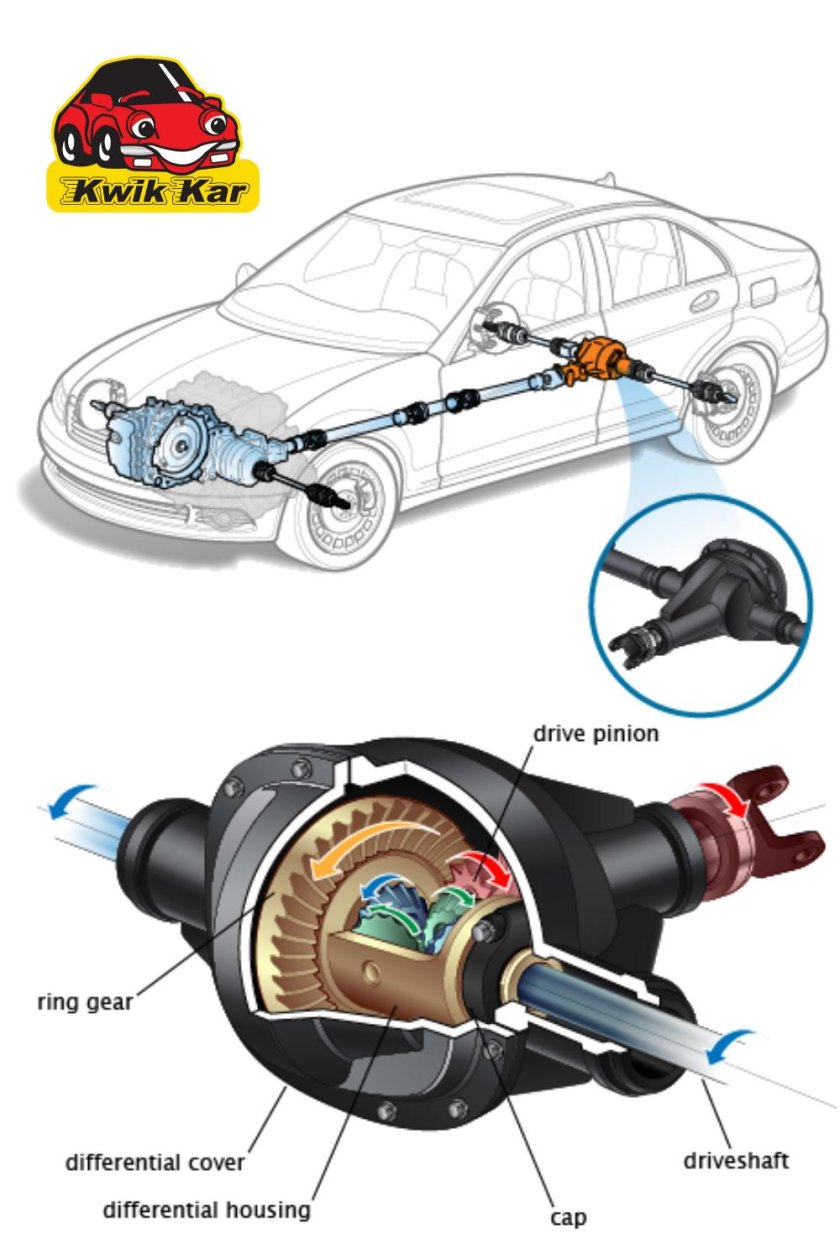 Kwik Kar

drive pinion

ring gear

differential cover

differential housing

cap

driveshaft