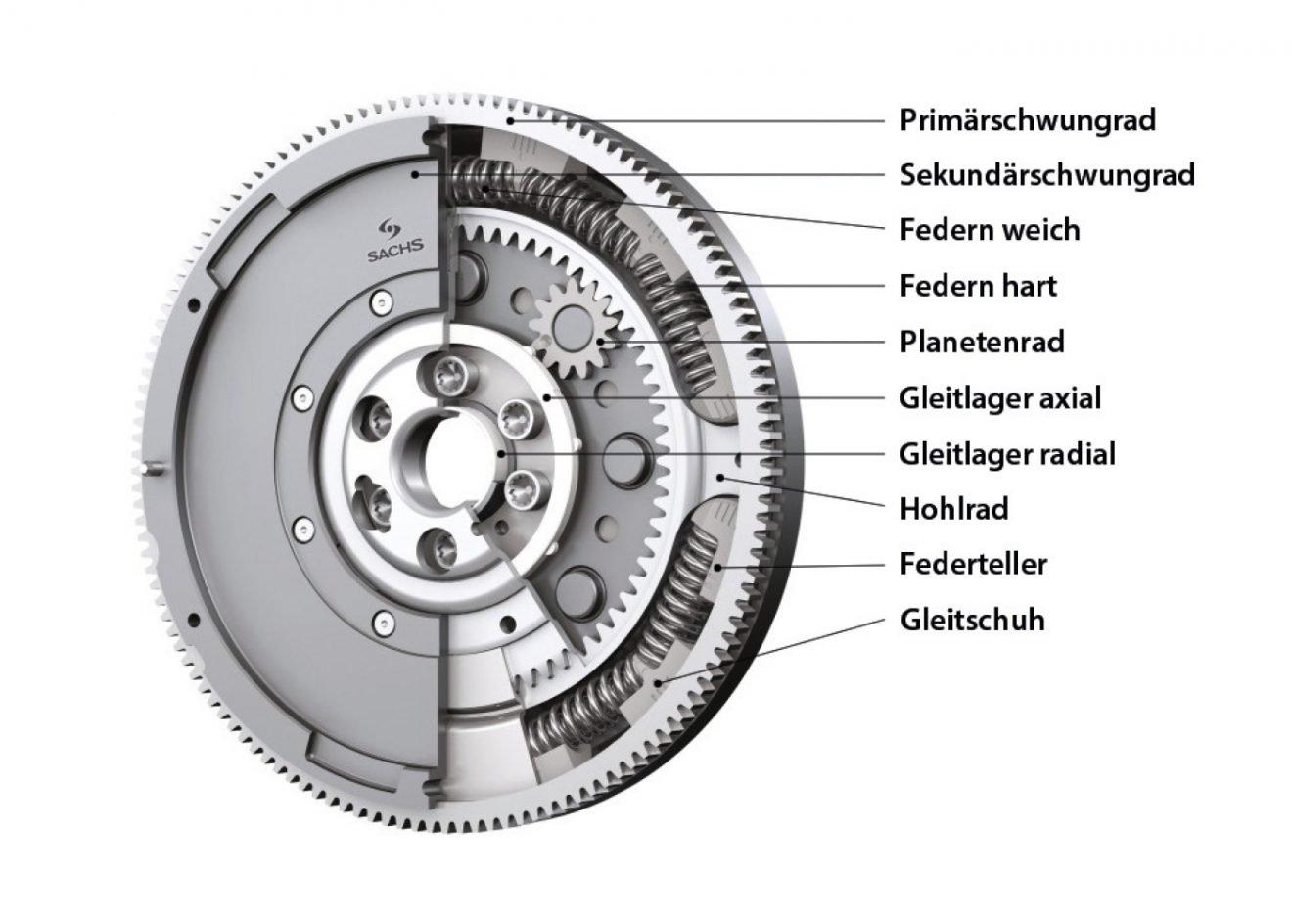 SACHS

Primärschwungrad
Sekundärschwungrad
Federn weich
Federn hart
Planetenrad
Gleitlager axial
Gleitlager radial
Hohlrad
Federteller
Gleitschuh