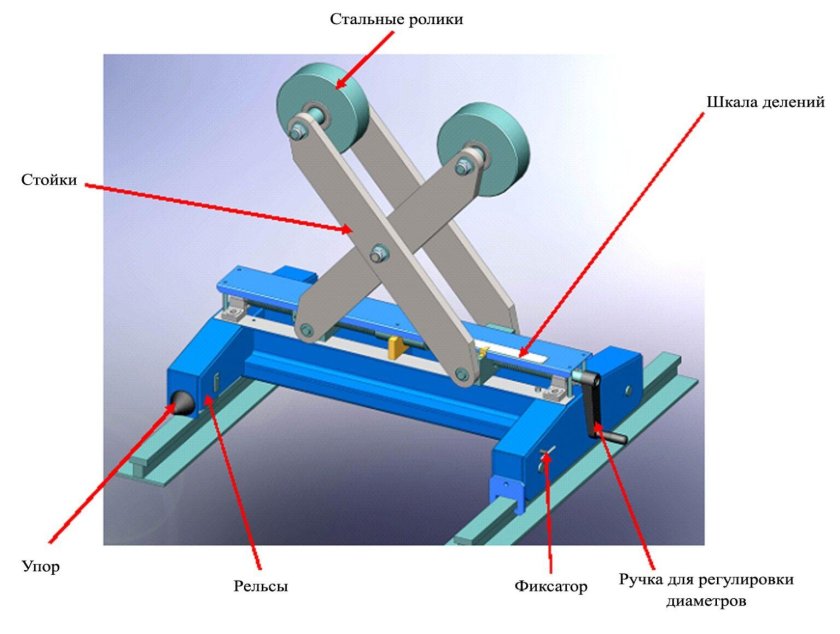 Стальные ролики

Шкала делений

Стойки

Упор

Рельсы

Фиксатор

Ручка для регулировки диаметров