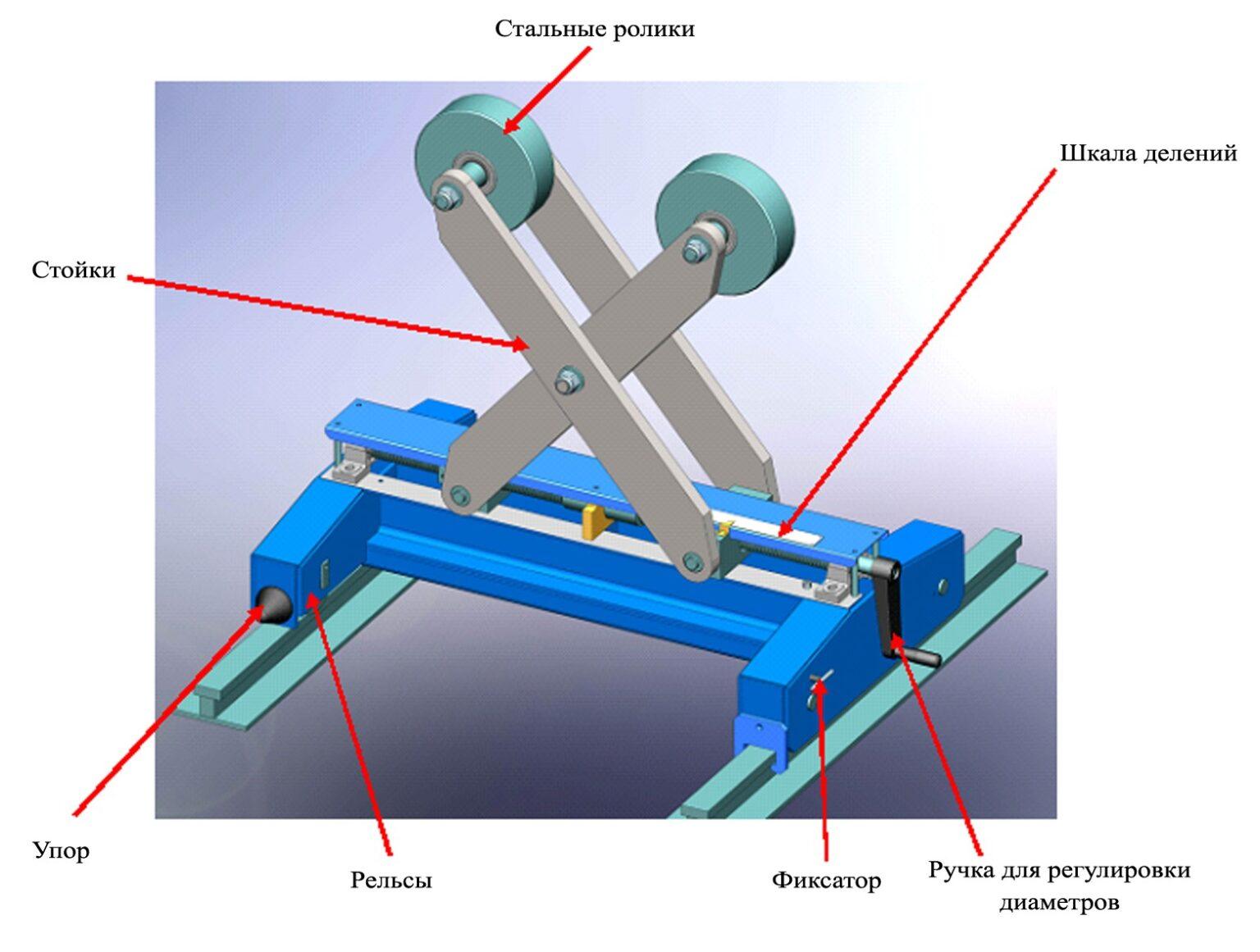 Стальные ролики

Шкала делений

Стойки

Упор

Рельсы

Фиксатор

Ручка для регулировки диаметров