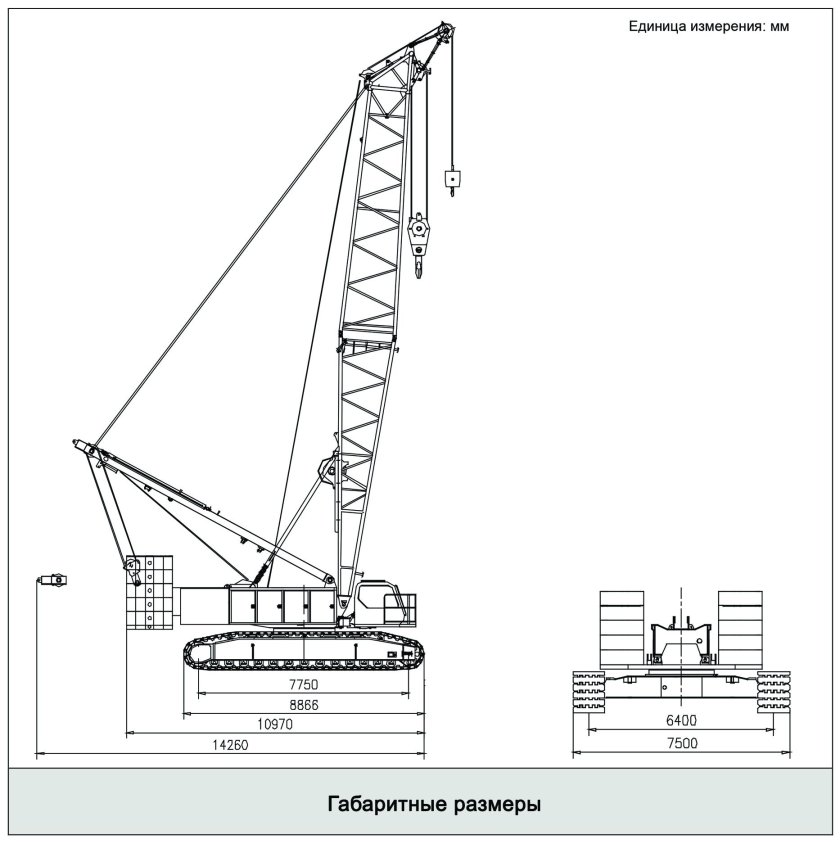 Единица измерения: мм

7750
8866
10970
14260

6400
7500

Габаритные размеры