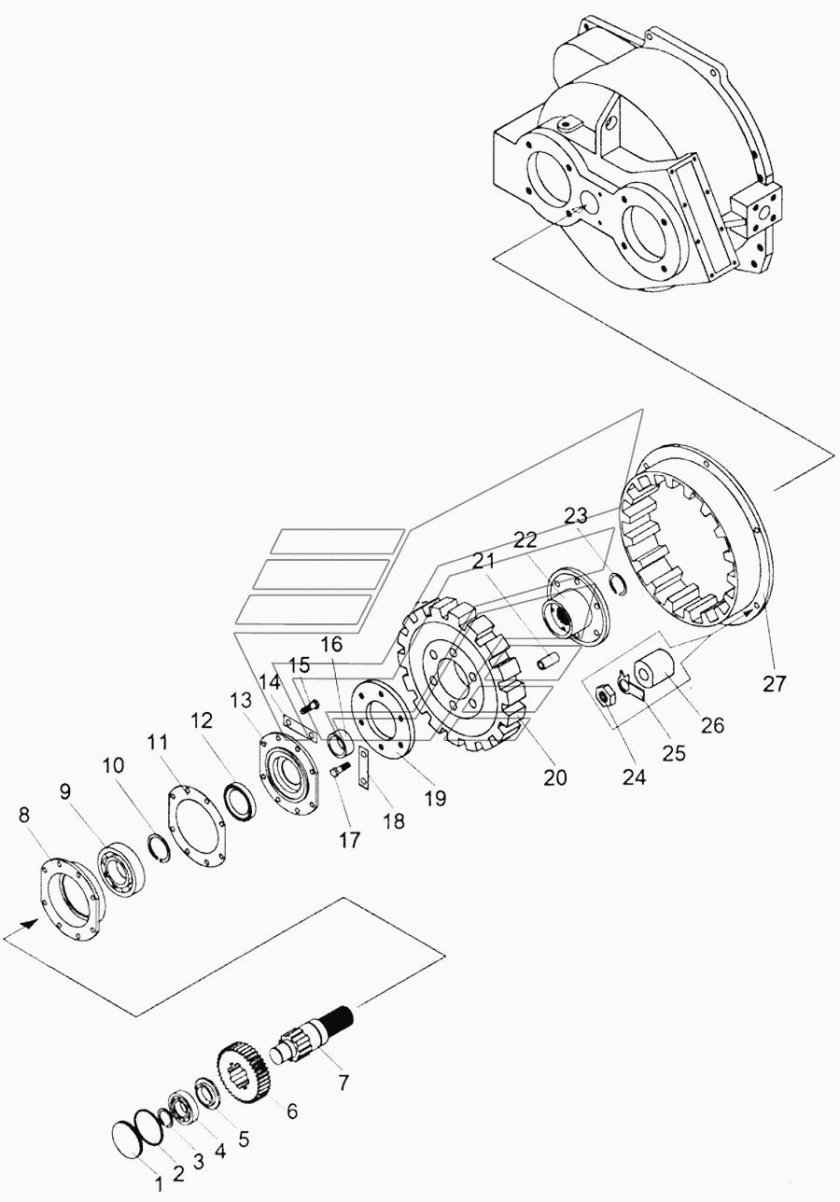 23
22
21
16
15
14
13
12
11
10
9
8
27
26
25
24
20
19
18
17
7
6
5
4
3
2
1