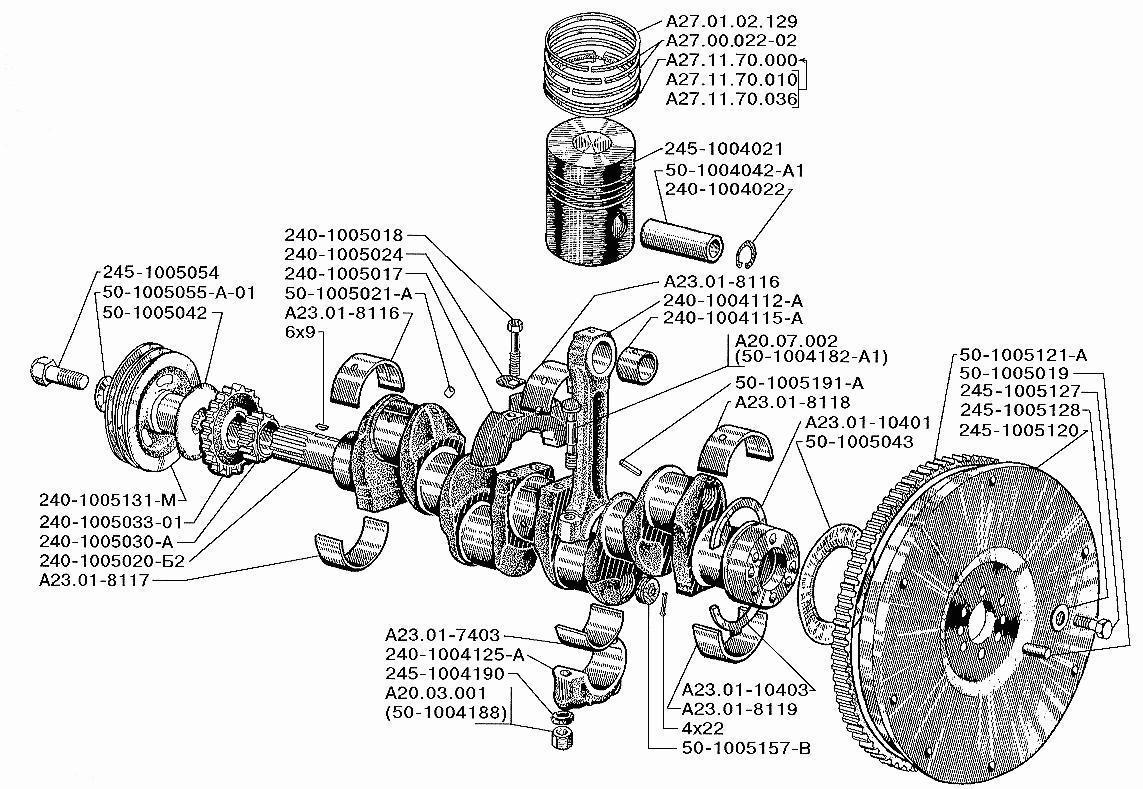 А27.01.02.129
А27.00.022-02
А27.11.70.000
А27.11.70.010
А27.11.70.036
245-1004021
50-1004042-А1
240-1004022
240-1005018
240-1005024
240-1005017
50-1005021-А
А23.01-8116
6х9
245-1005054
50-1005055-А-01
50-1005042
А23.01-8116
240-1004112-А
240-1004115-А
А20.07.002
(50-1004182-А1)
50-1005191-А
А23.01-8118
А23.01-10401
50-1005043
50-1005121-А
50-1005019
245-1005127
245-1005128
245-1005120
240-1005131-М
240-1005033-01
240-1005030-А
240-1005020-Б2
А23.01-8117
А23.01-7403
240-1004125-А
245-1004190
А20.03.001
(50-1004188)
А23.01-10403
А23.01-8119
4х22
50-1005157-В